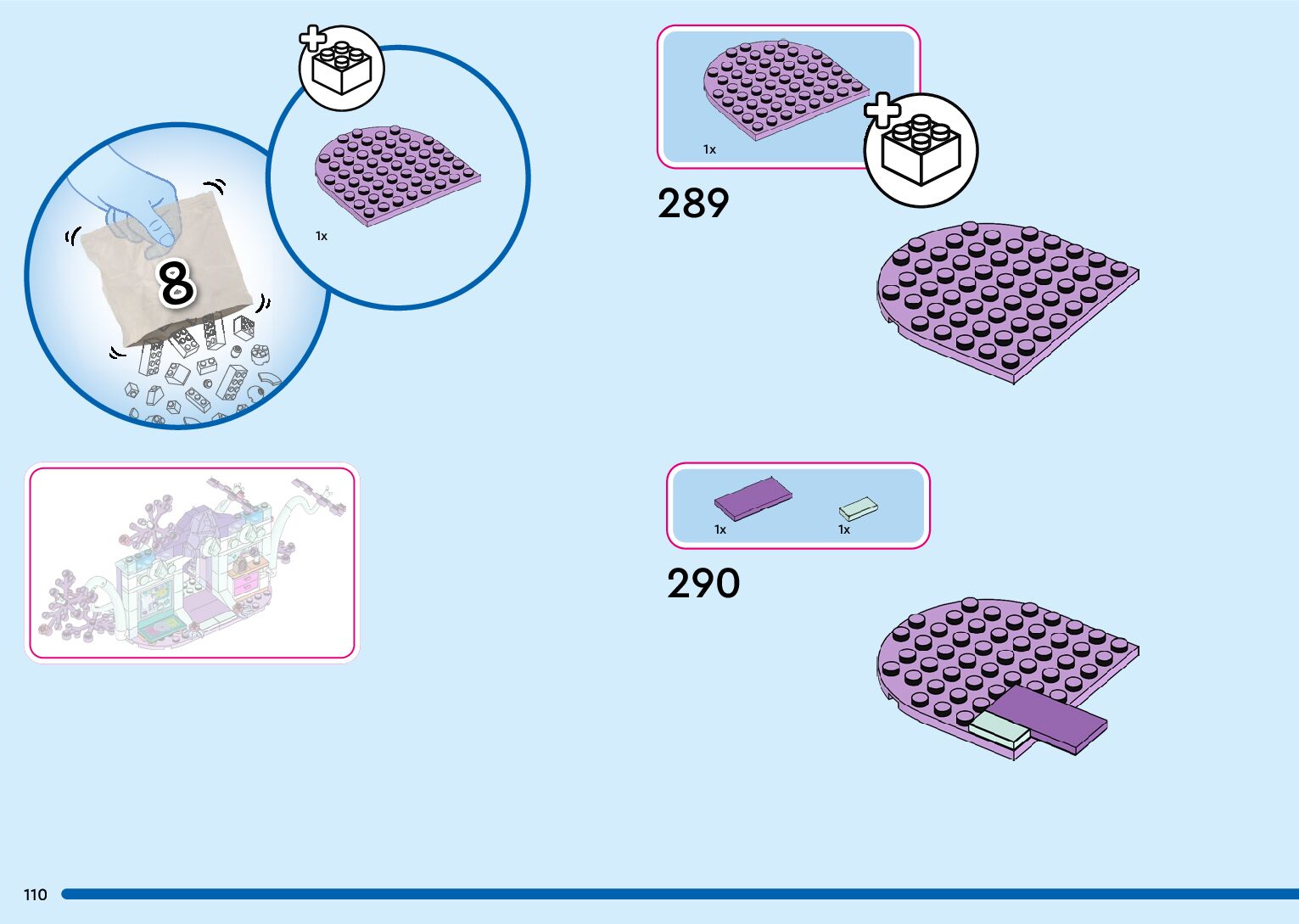 8

1x

1x

289

1x

1x

290

110