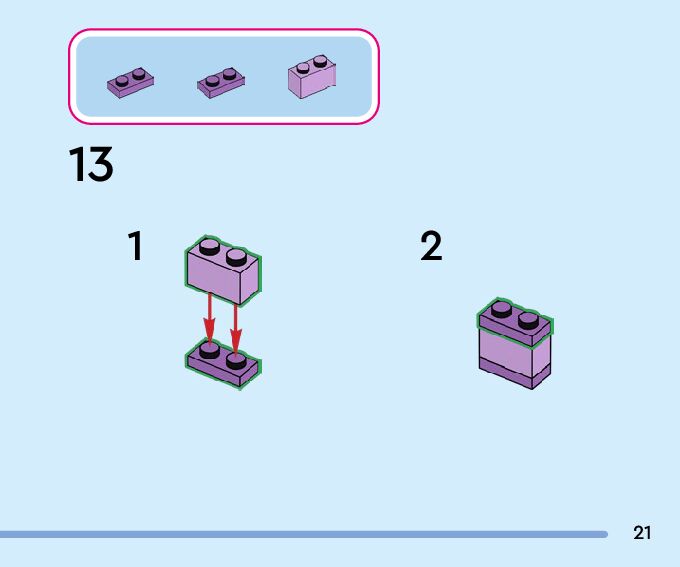 13

1

2

21