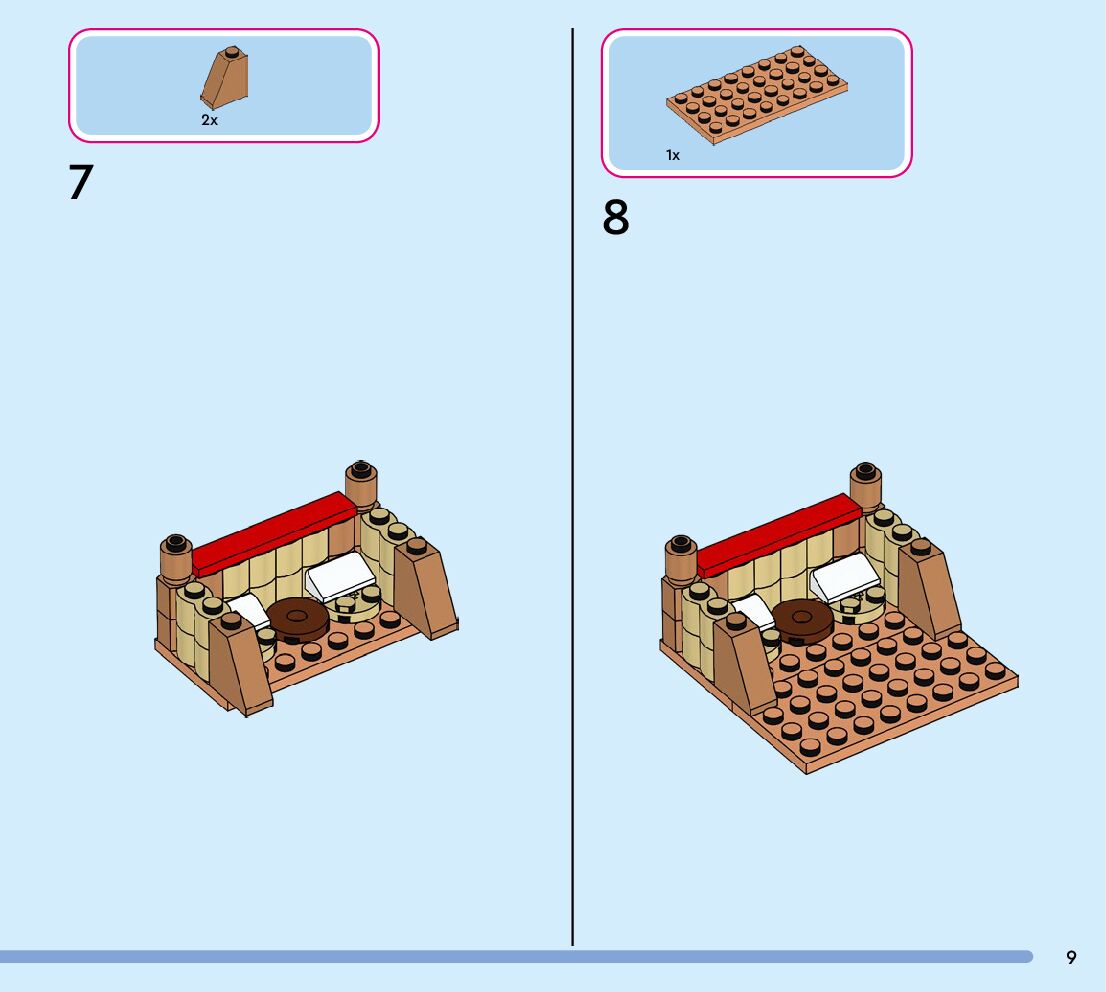 2x

7

1x

8

9