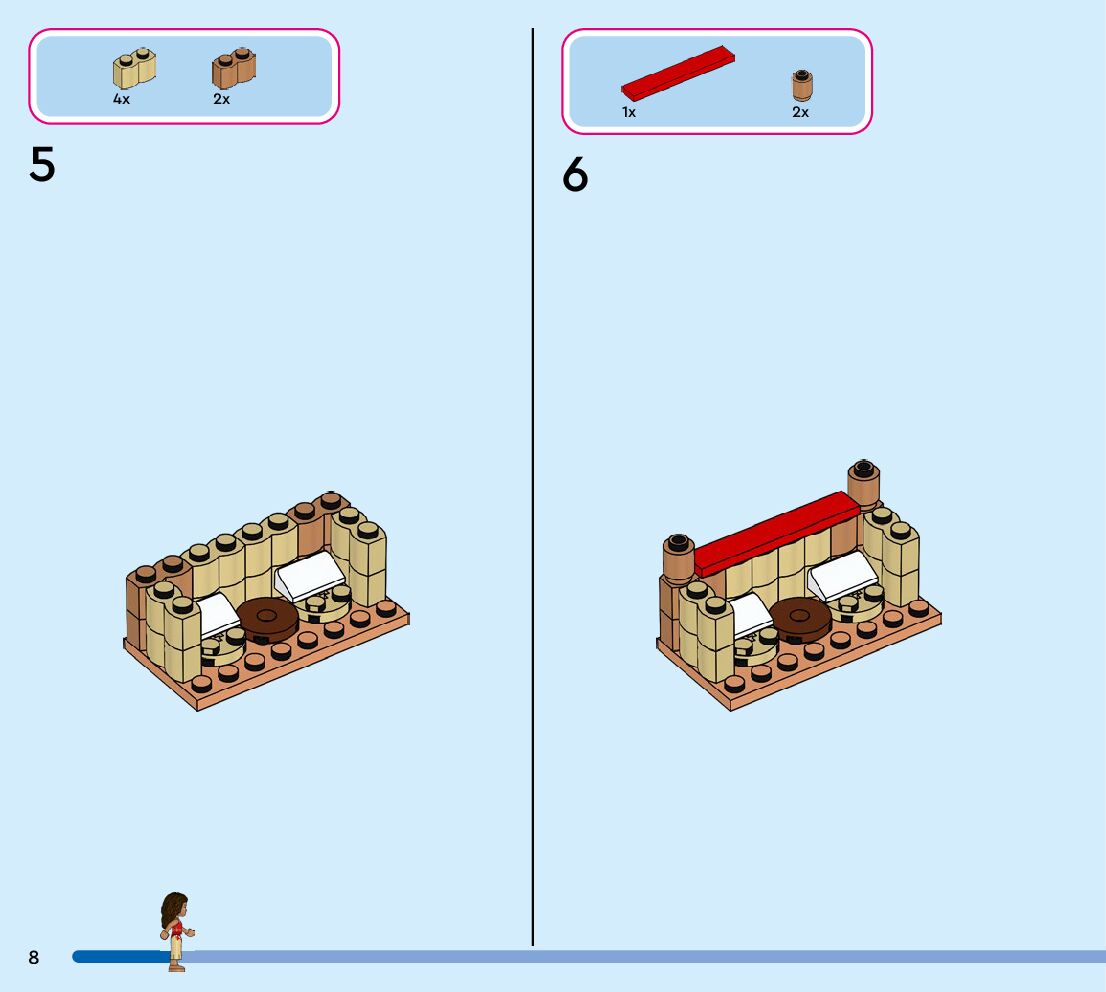 4x 2x

5

1x 2x

6

8