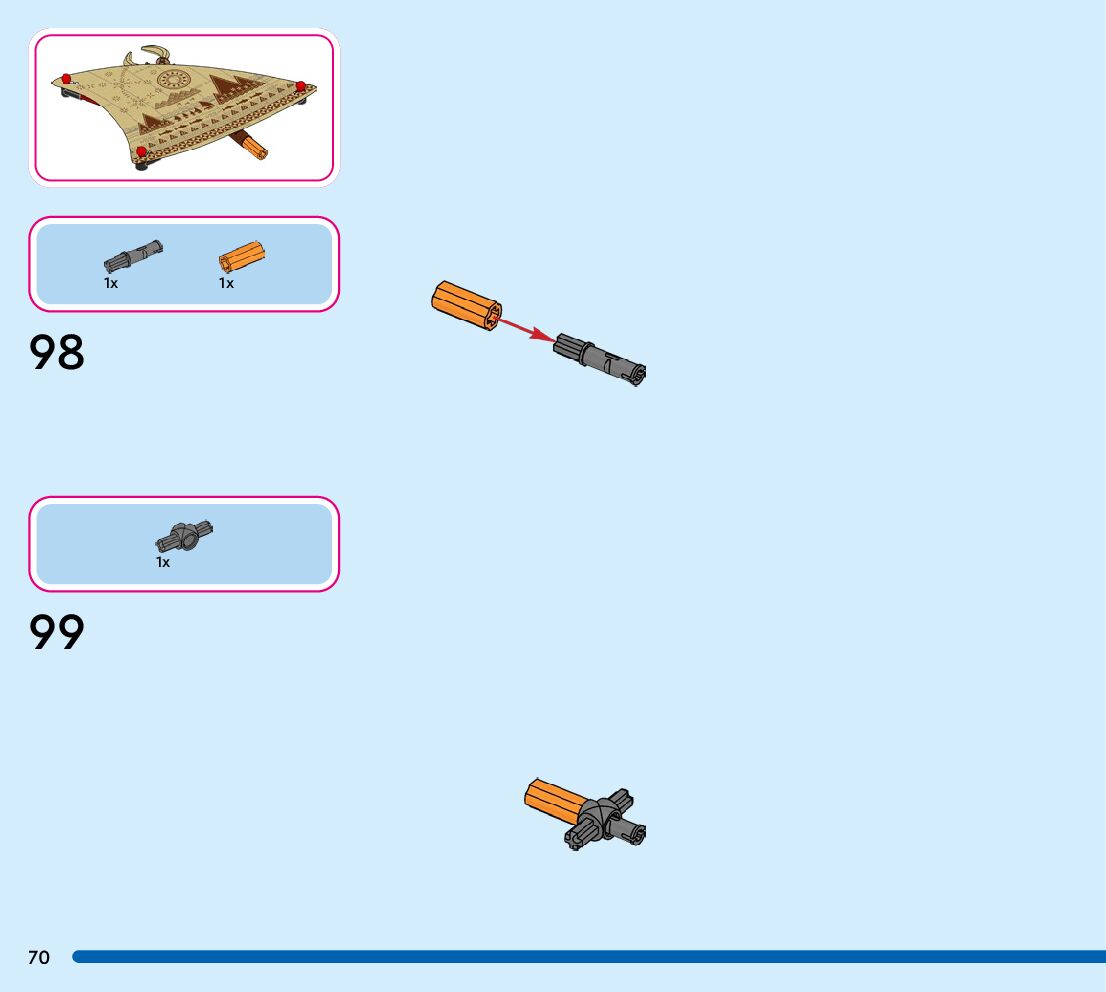 1x

1x

98

1x

99

70