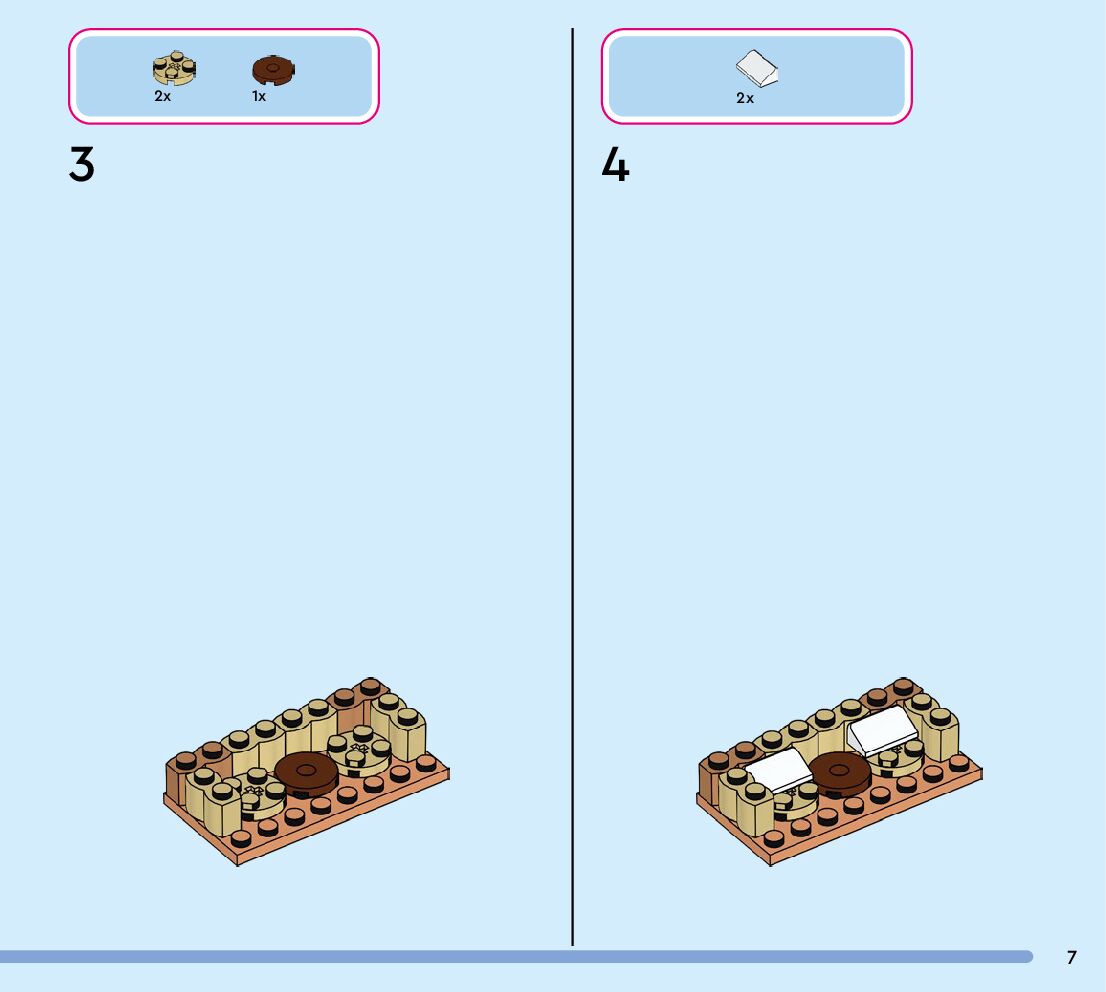 2x 1x

3

2x

4

7