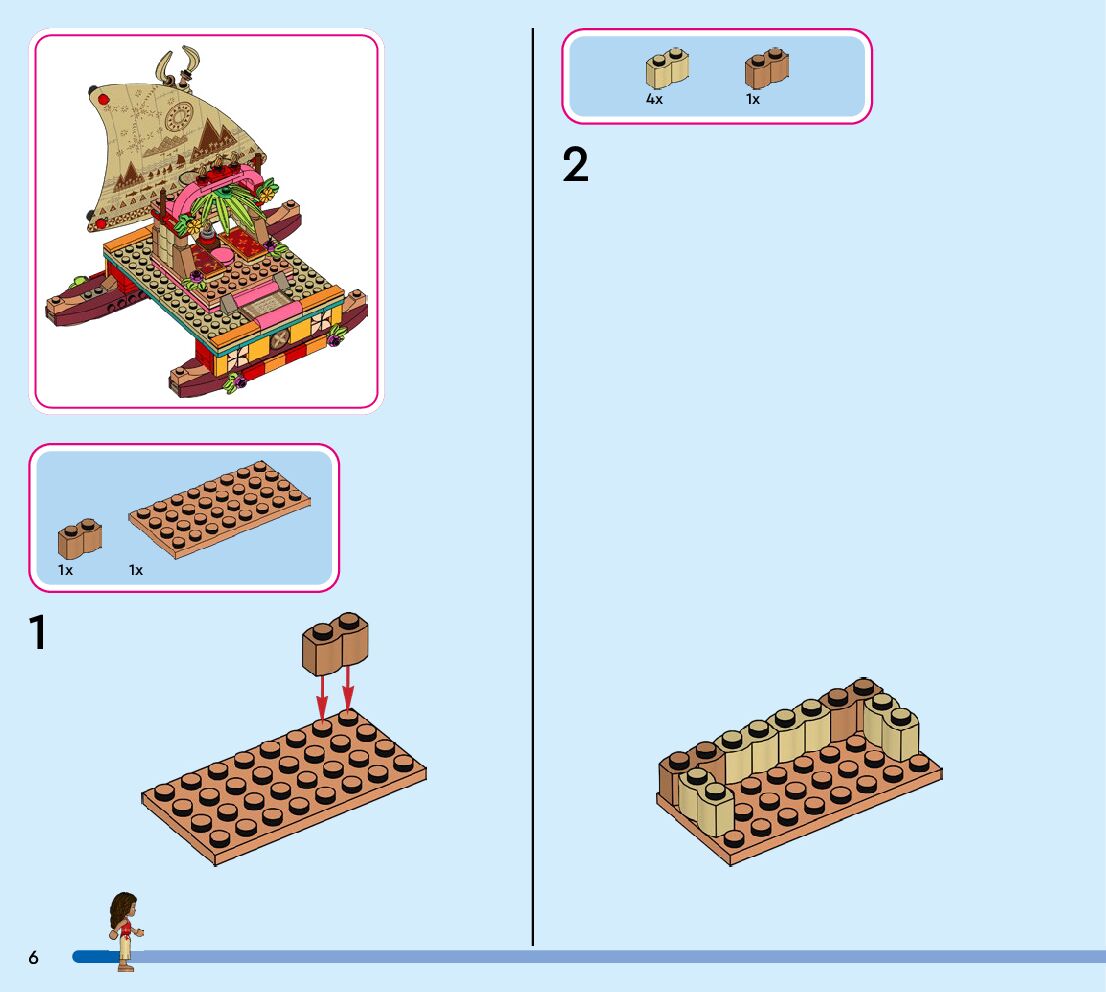 1x 1x

1

4x 1x

2

6