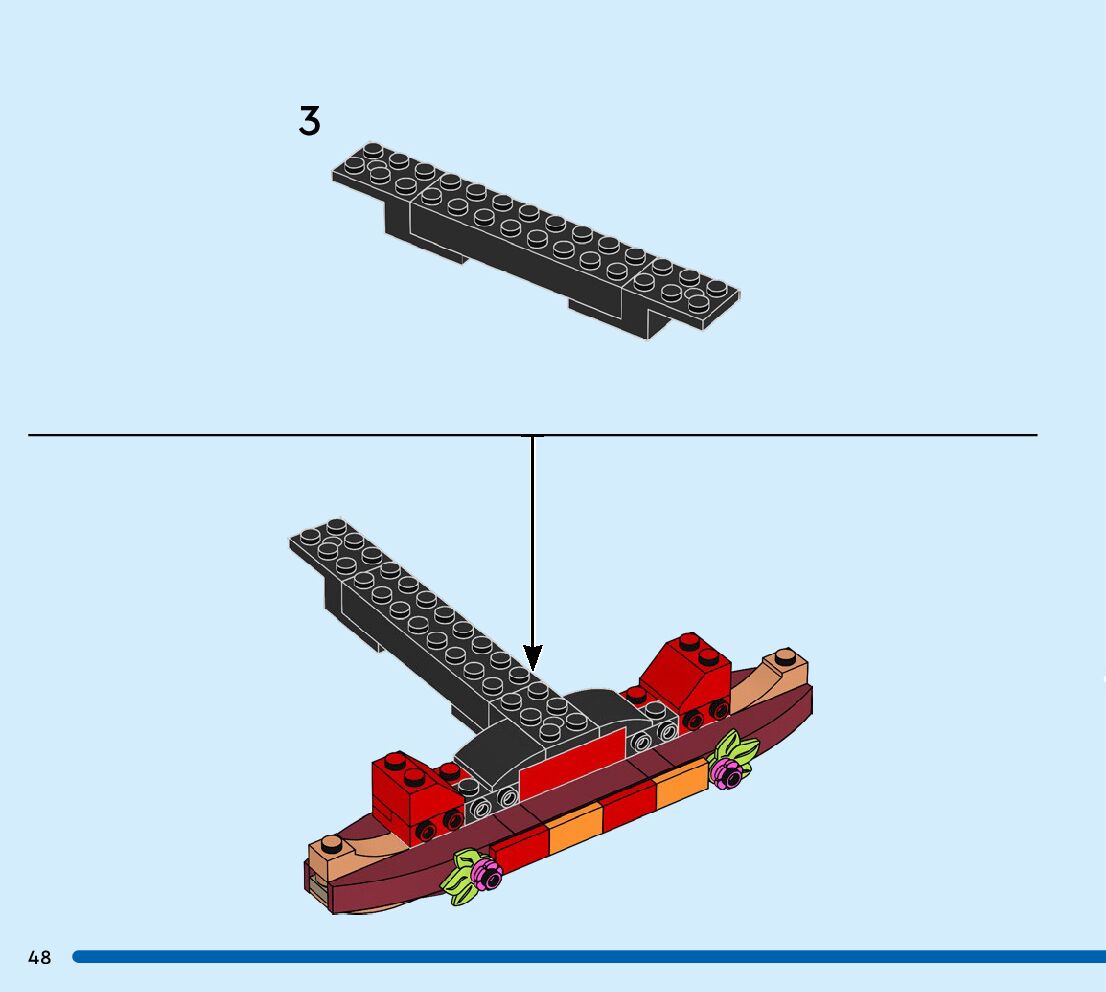 3

48