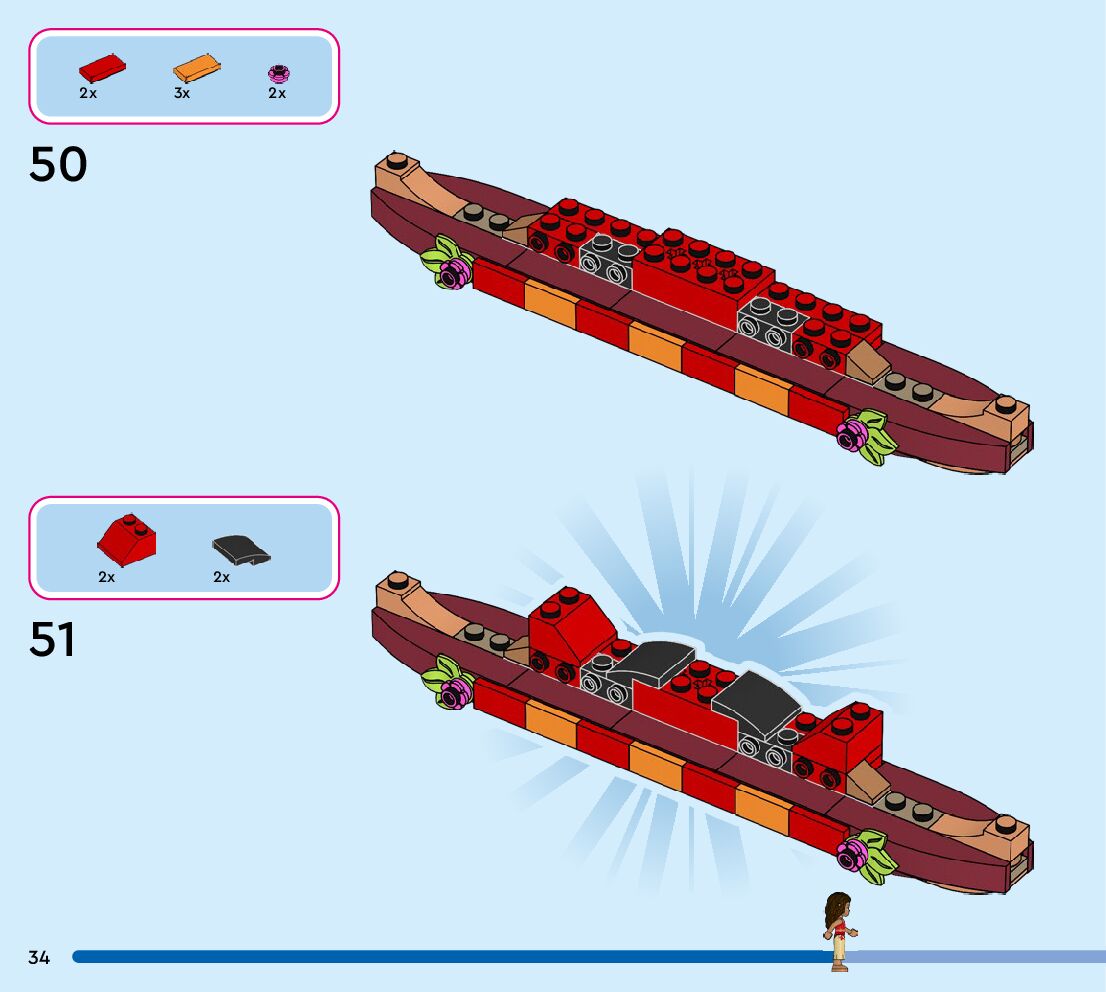 2x 3x 2x

50

2x 2x

51

34