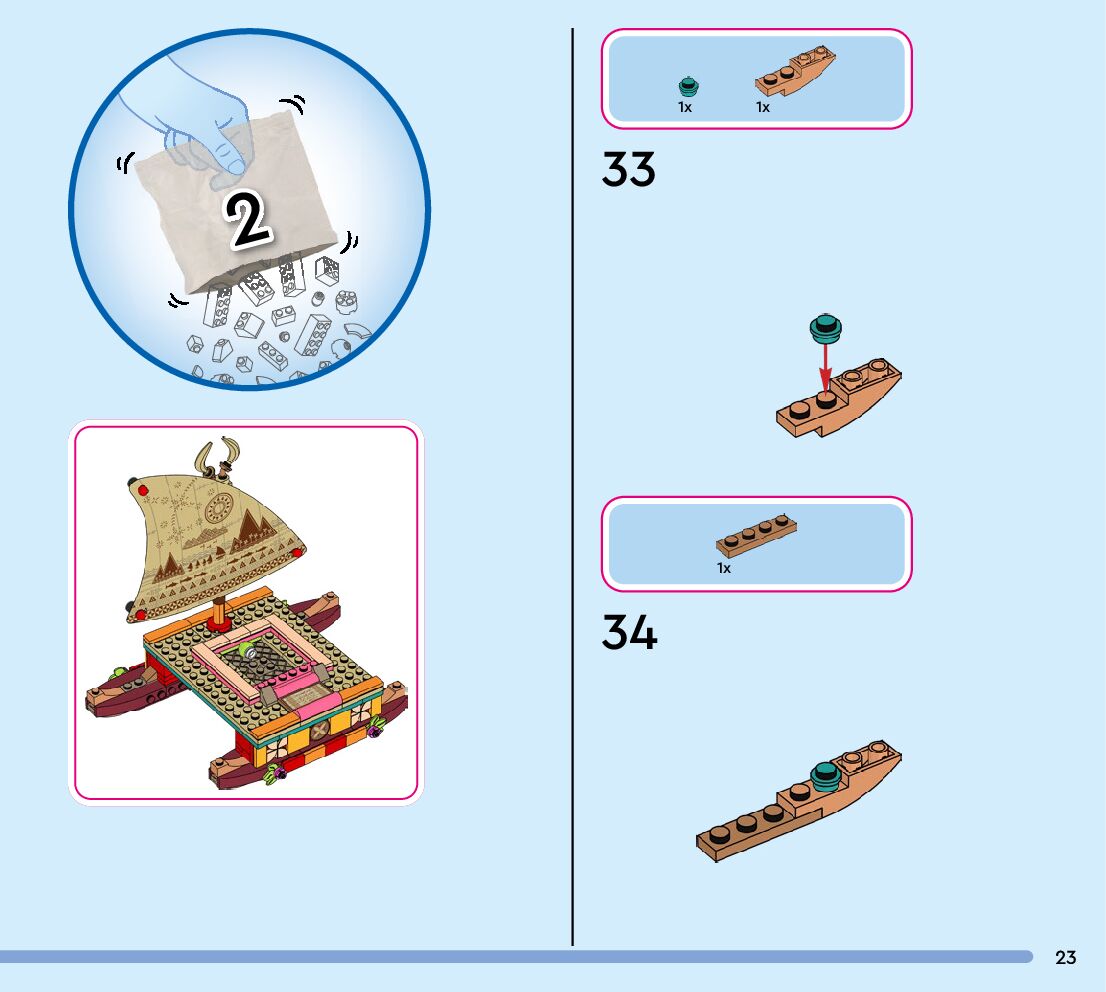 2

1x 1x

33

1x

34

23