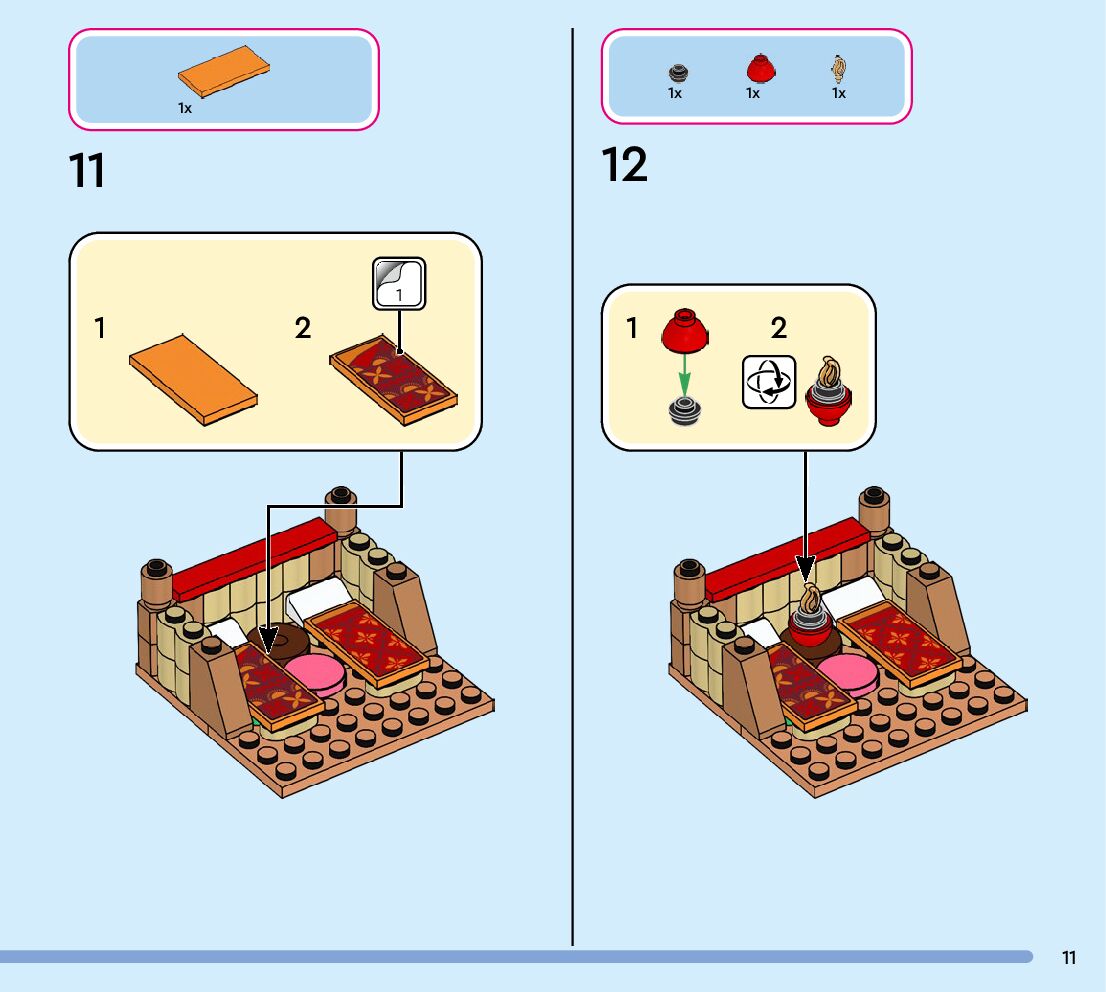 1x

11

1

2

1

1x 1x 1x

12

1

2

11