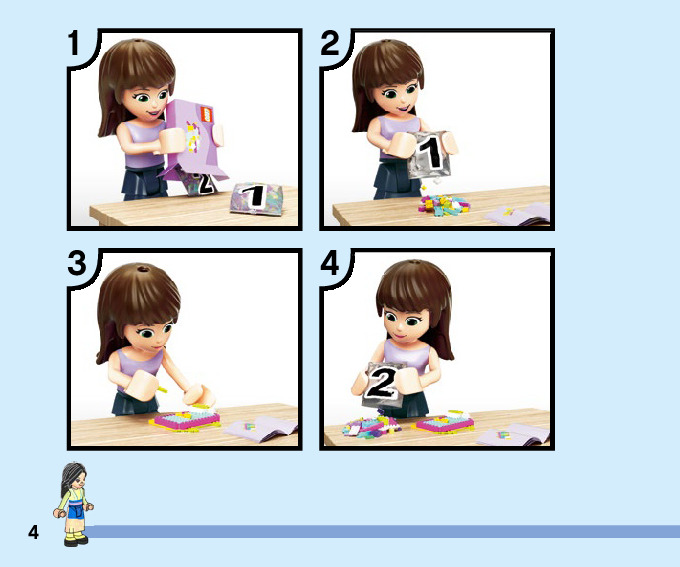 1

2

1

2

1

3

4

2

4