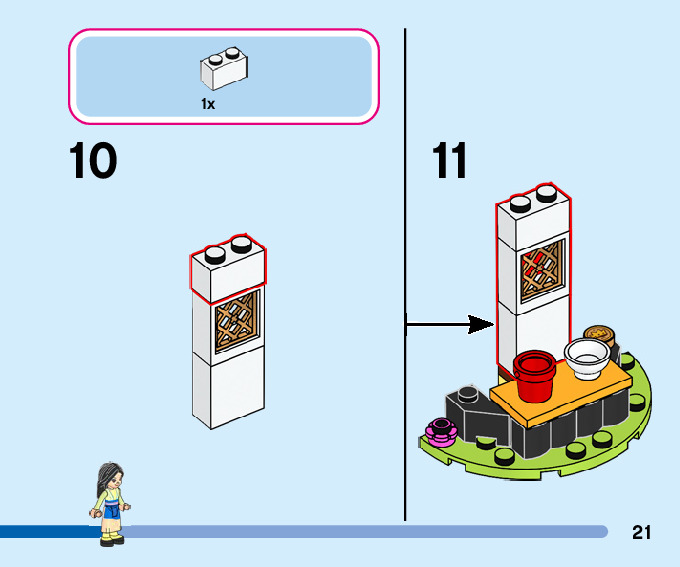 1x

10

11

21