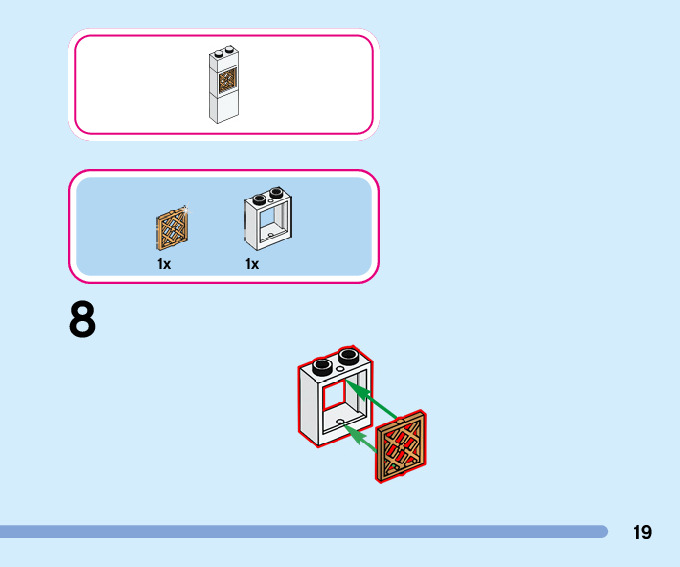 1x 1x

8

19