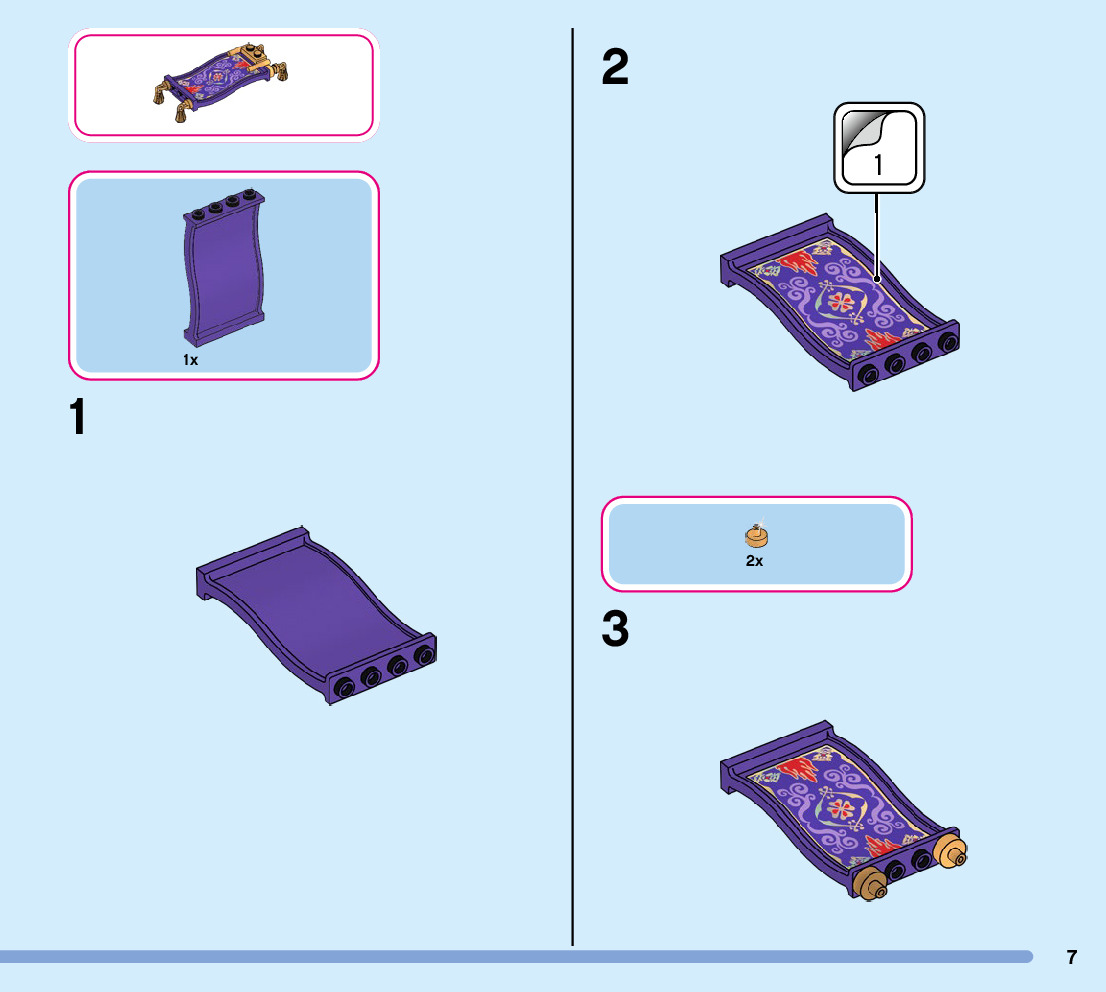 1x

1

2

1

2x

3

7