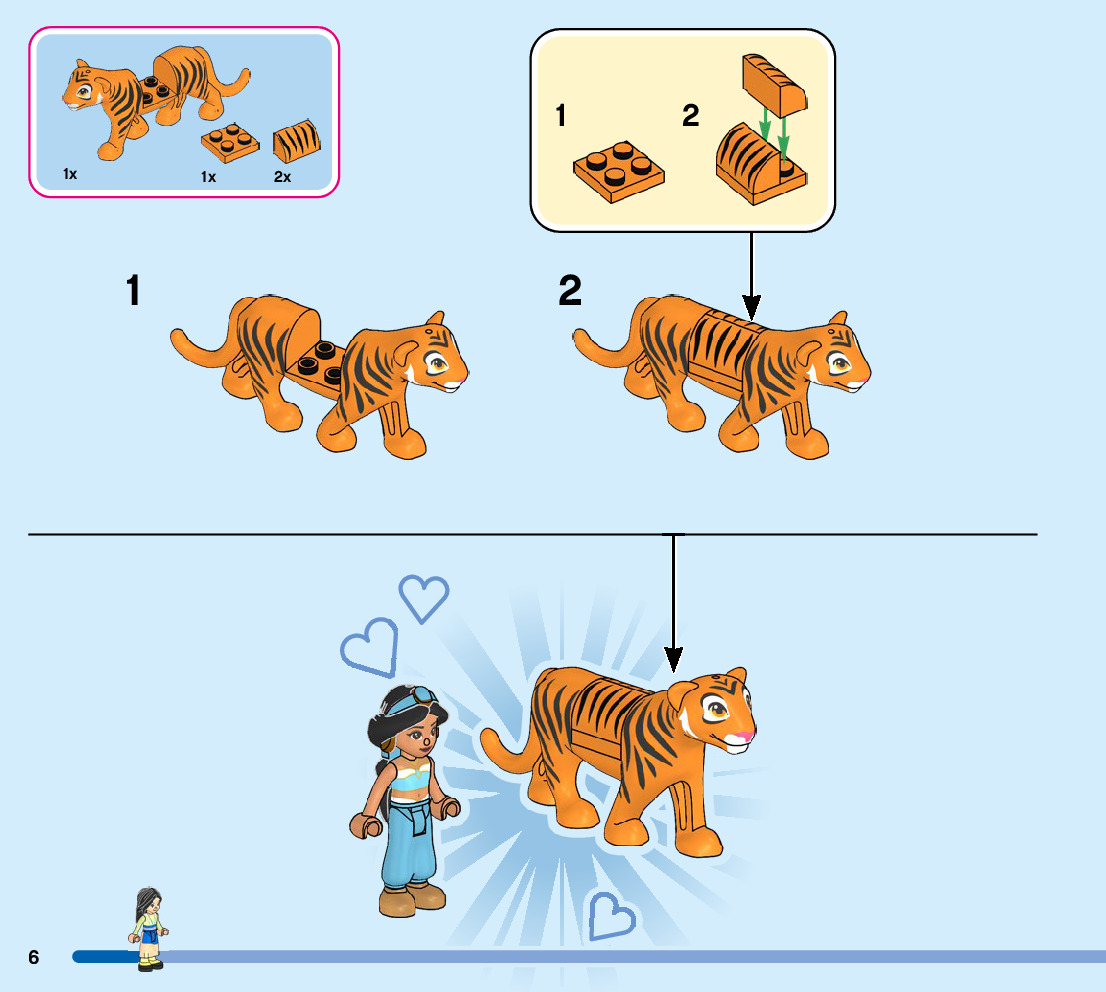 1x

1x

2x

1

2

1

2

6