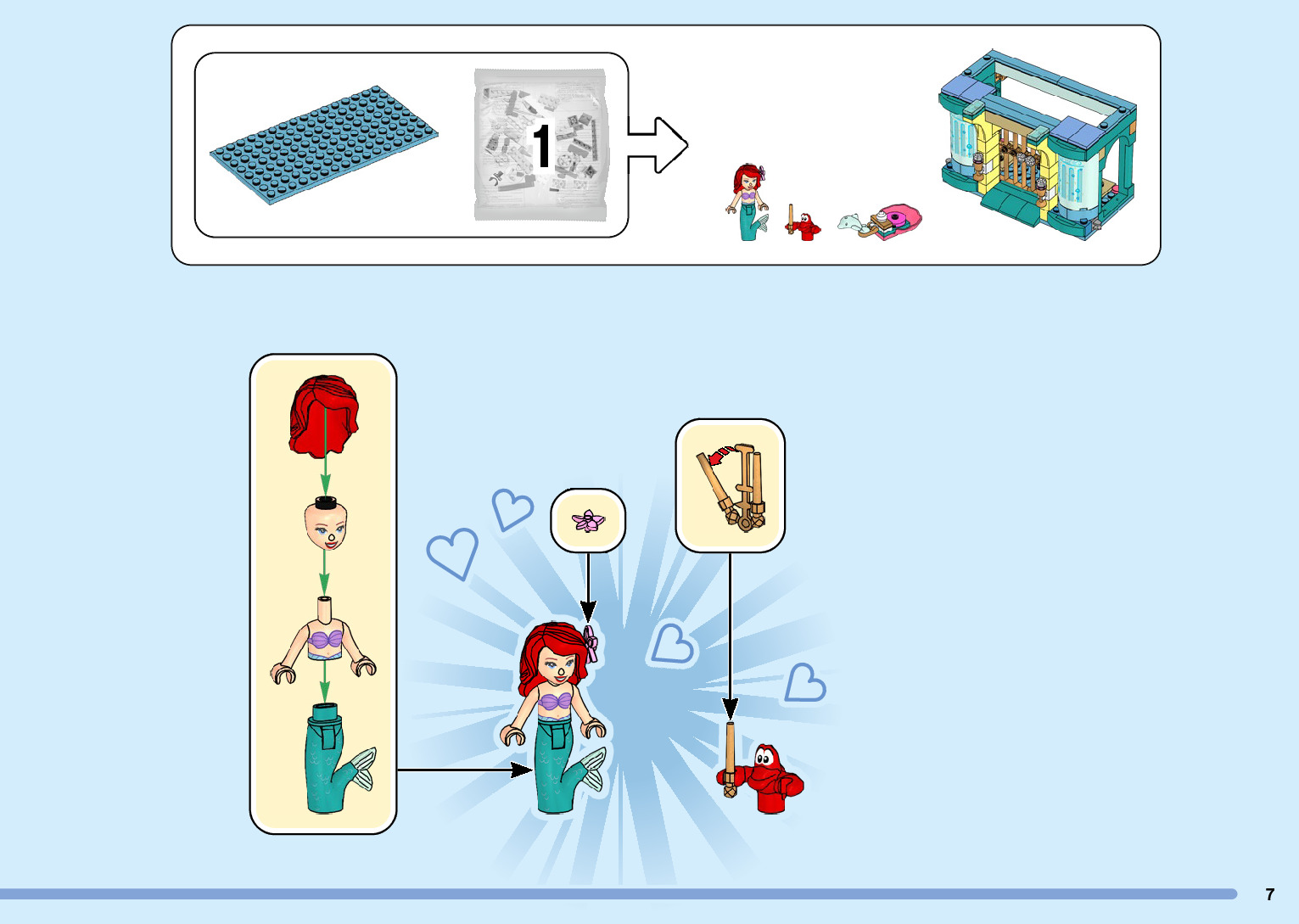 1

7