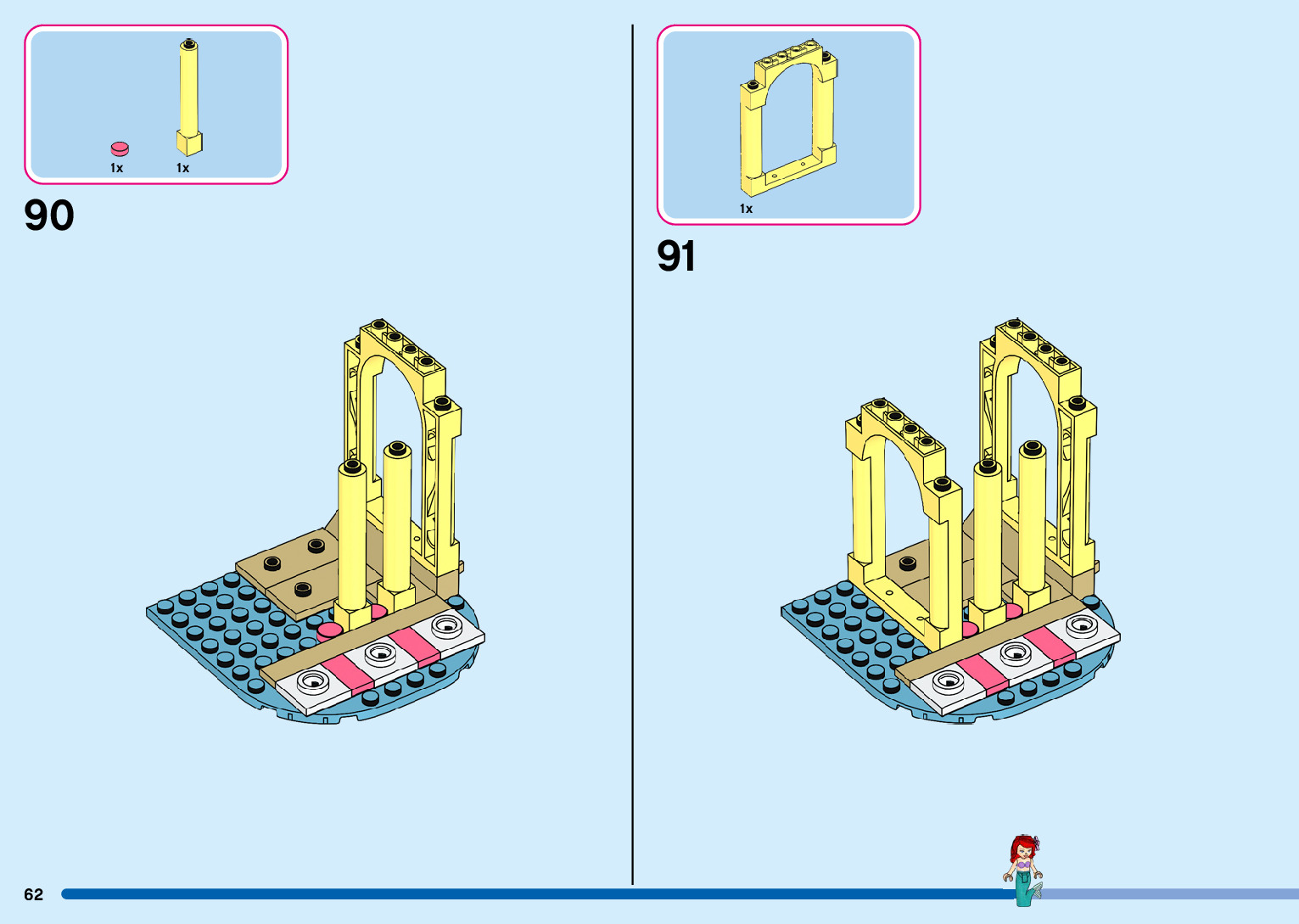 1x 1x

90

1x

91

62