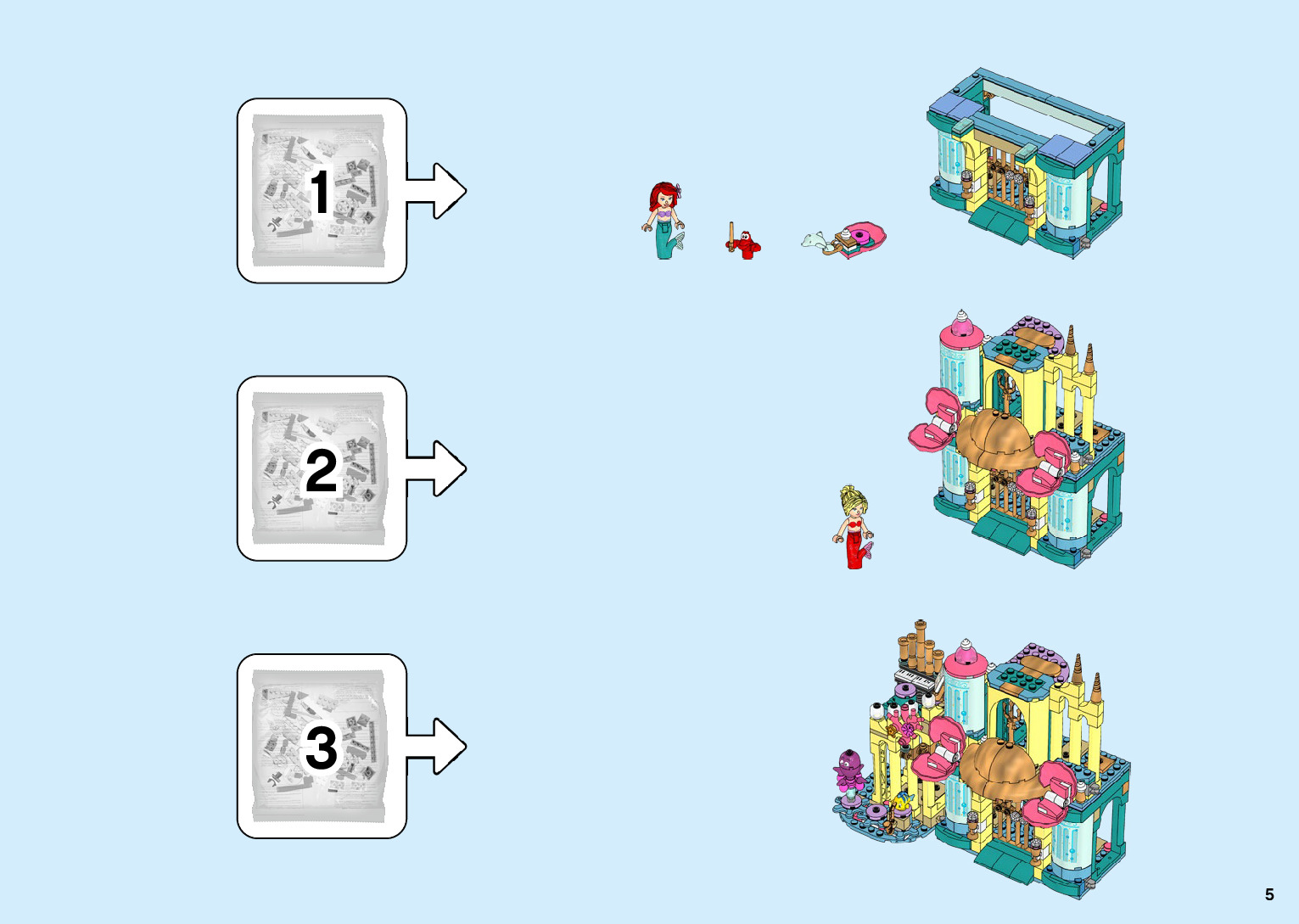 1

2

3

5