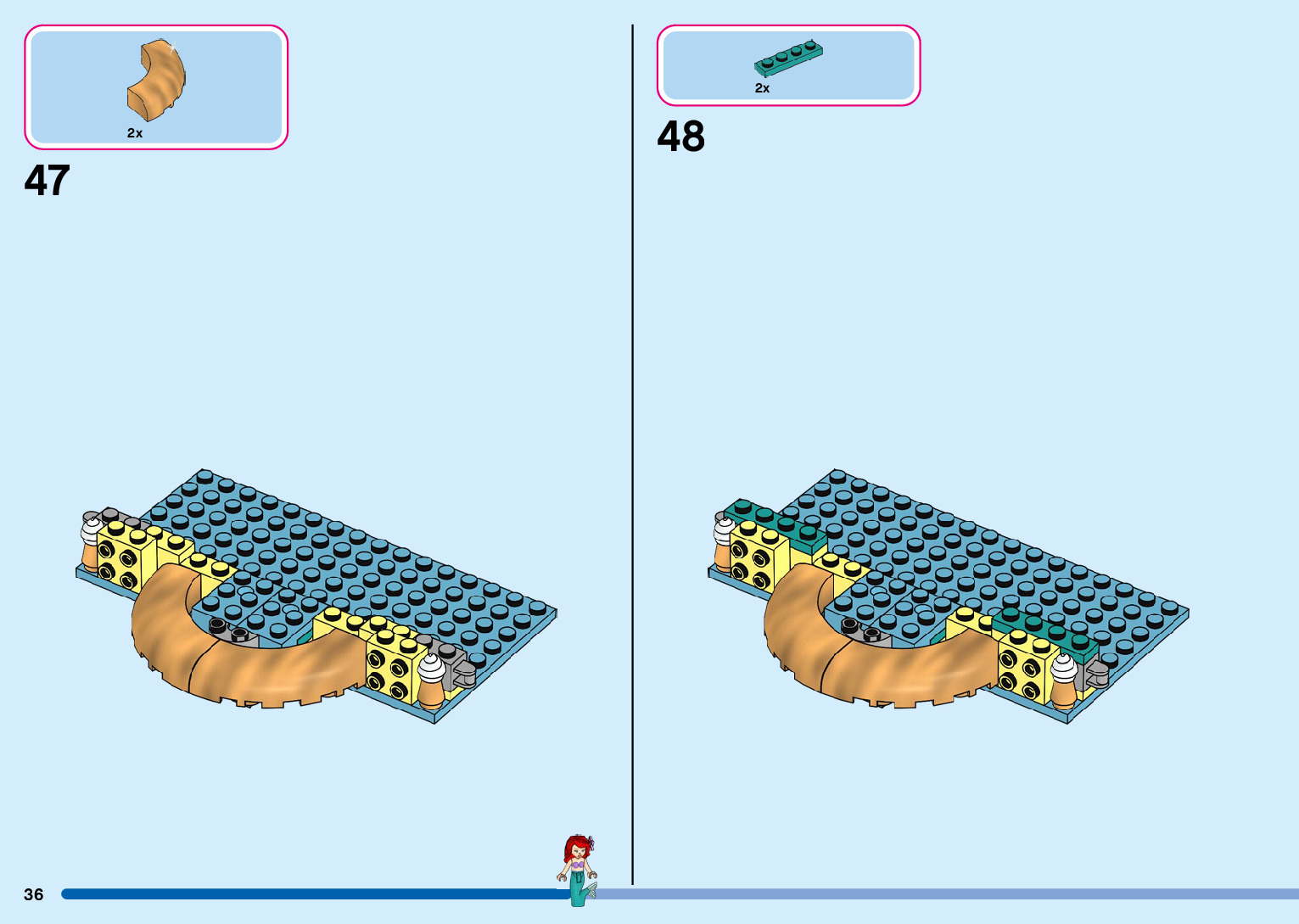 2x

47

2x

48

36