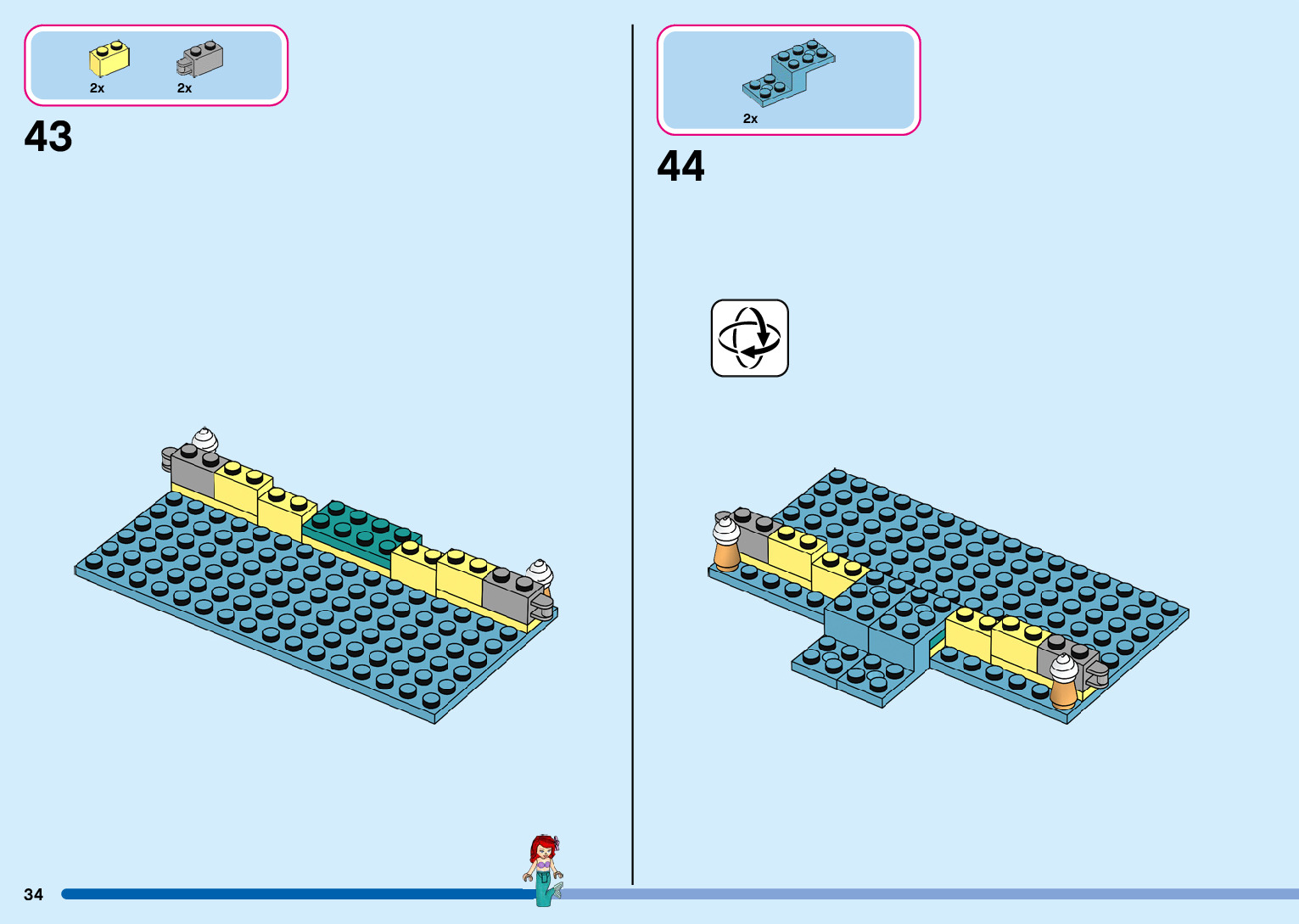 2x
2x

43

2x

44

34