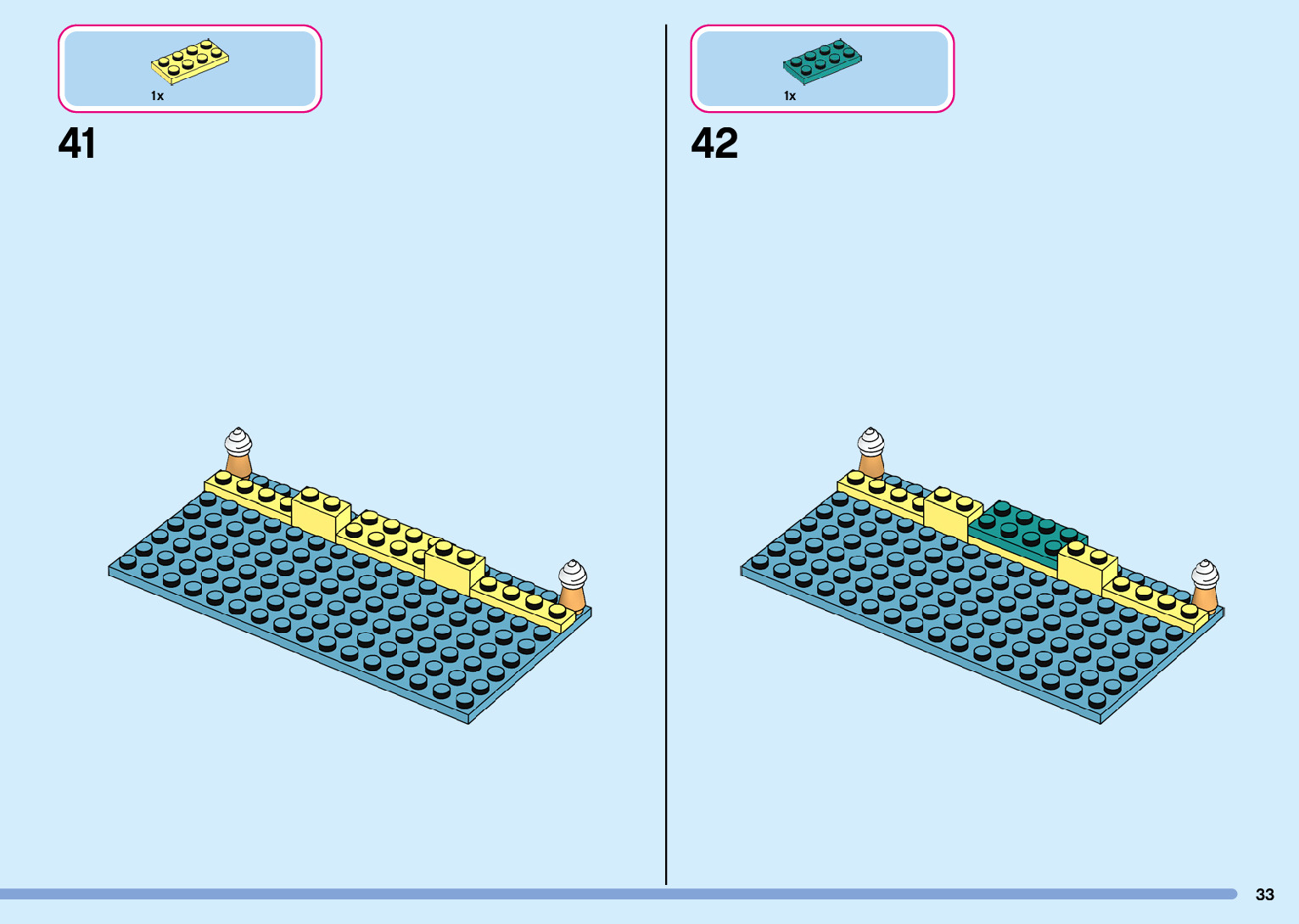 1x

41

1x

42

33