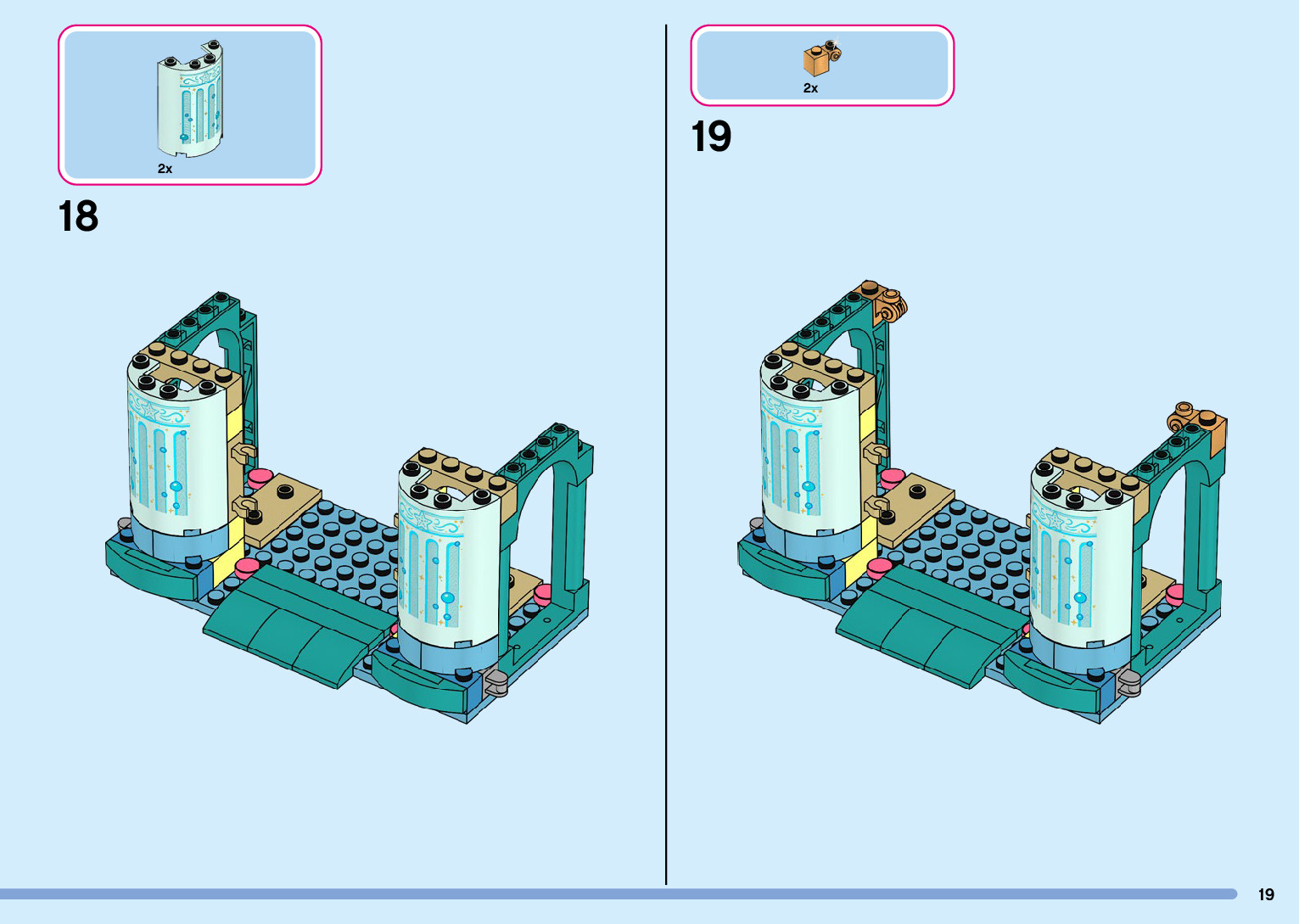 2x

18

2x

19

19