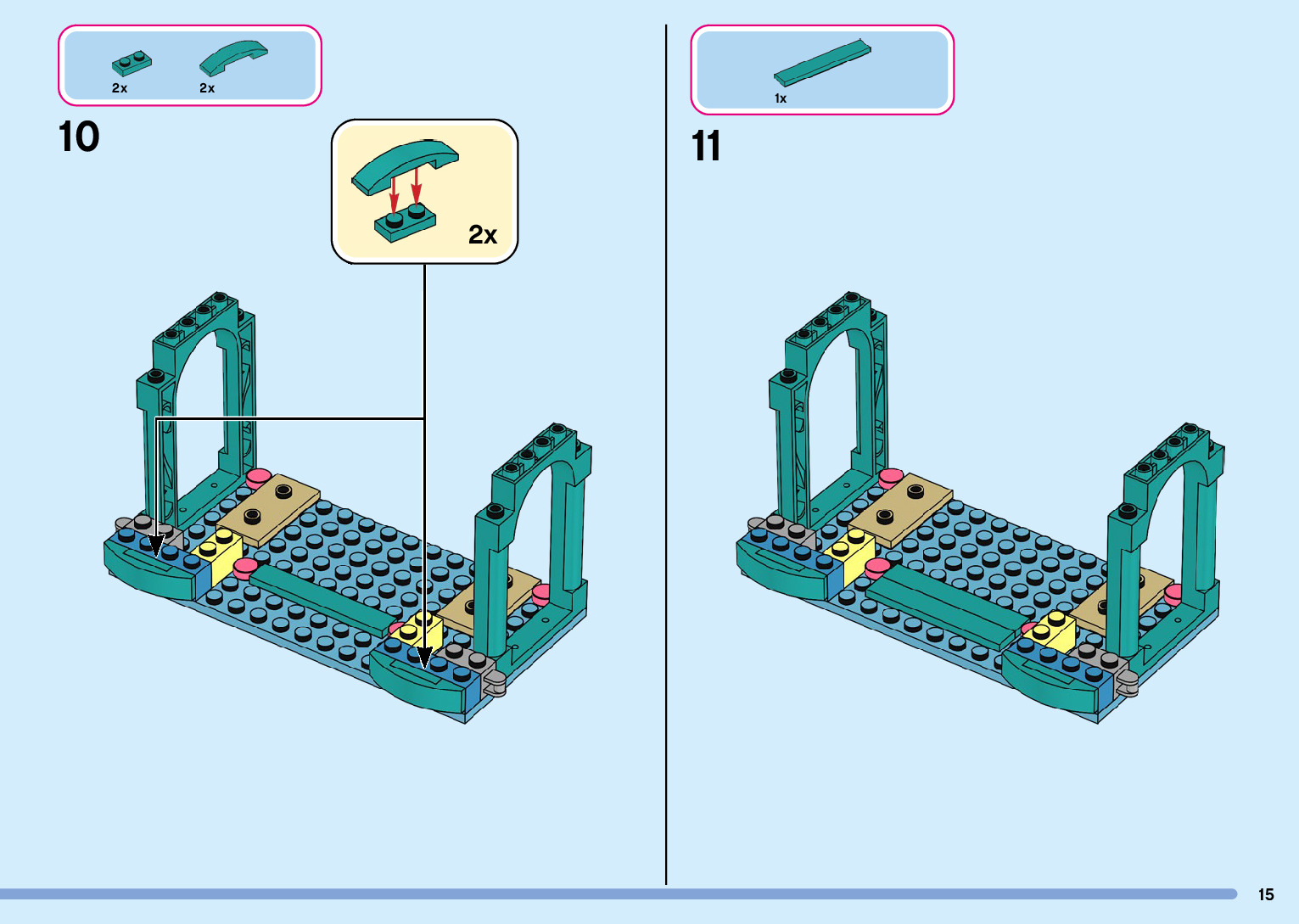 2x 2x

10

2x

1x

11

15