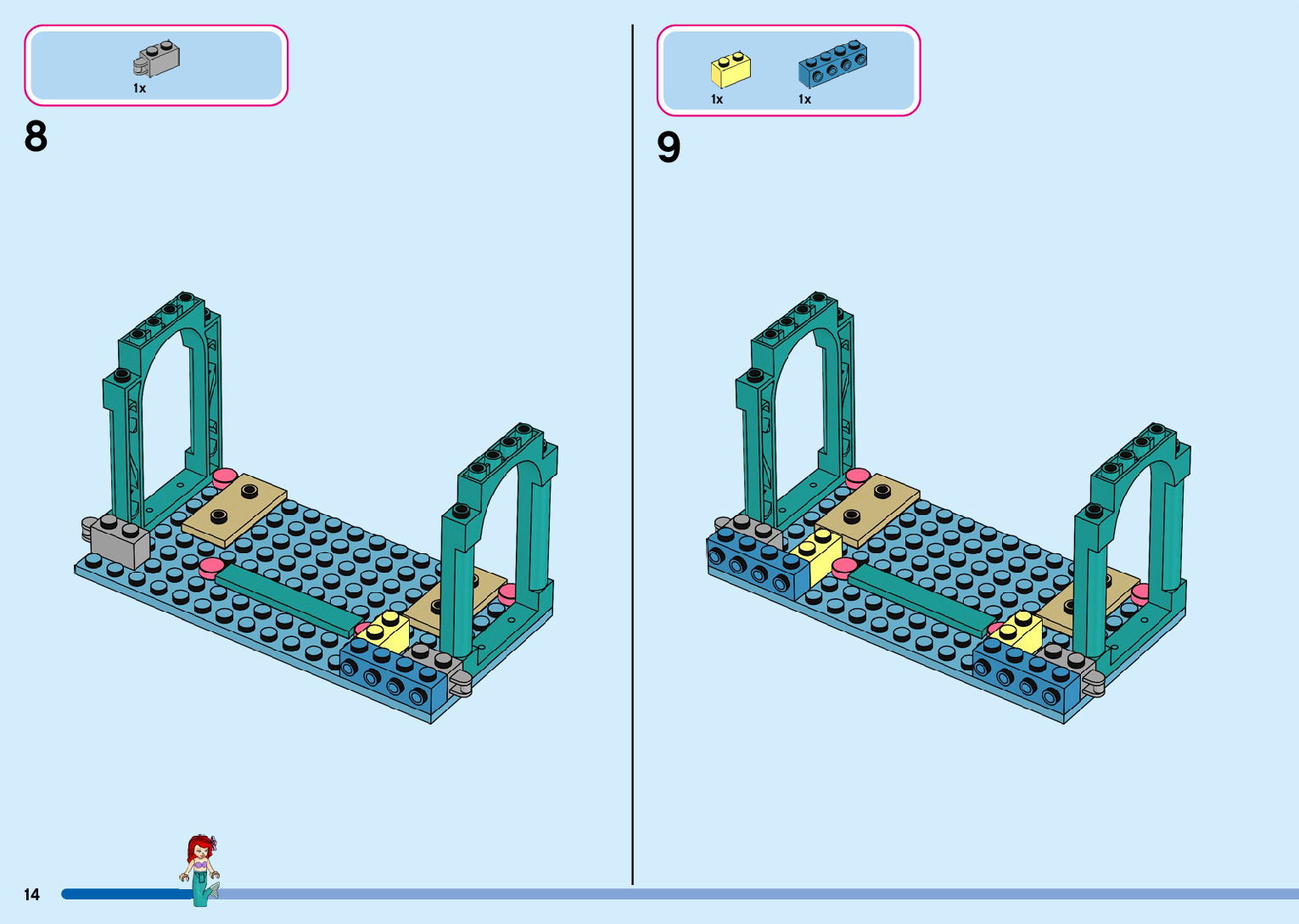 1x

8

1x

1x

9

14