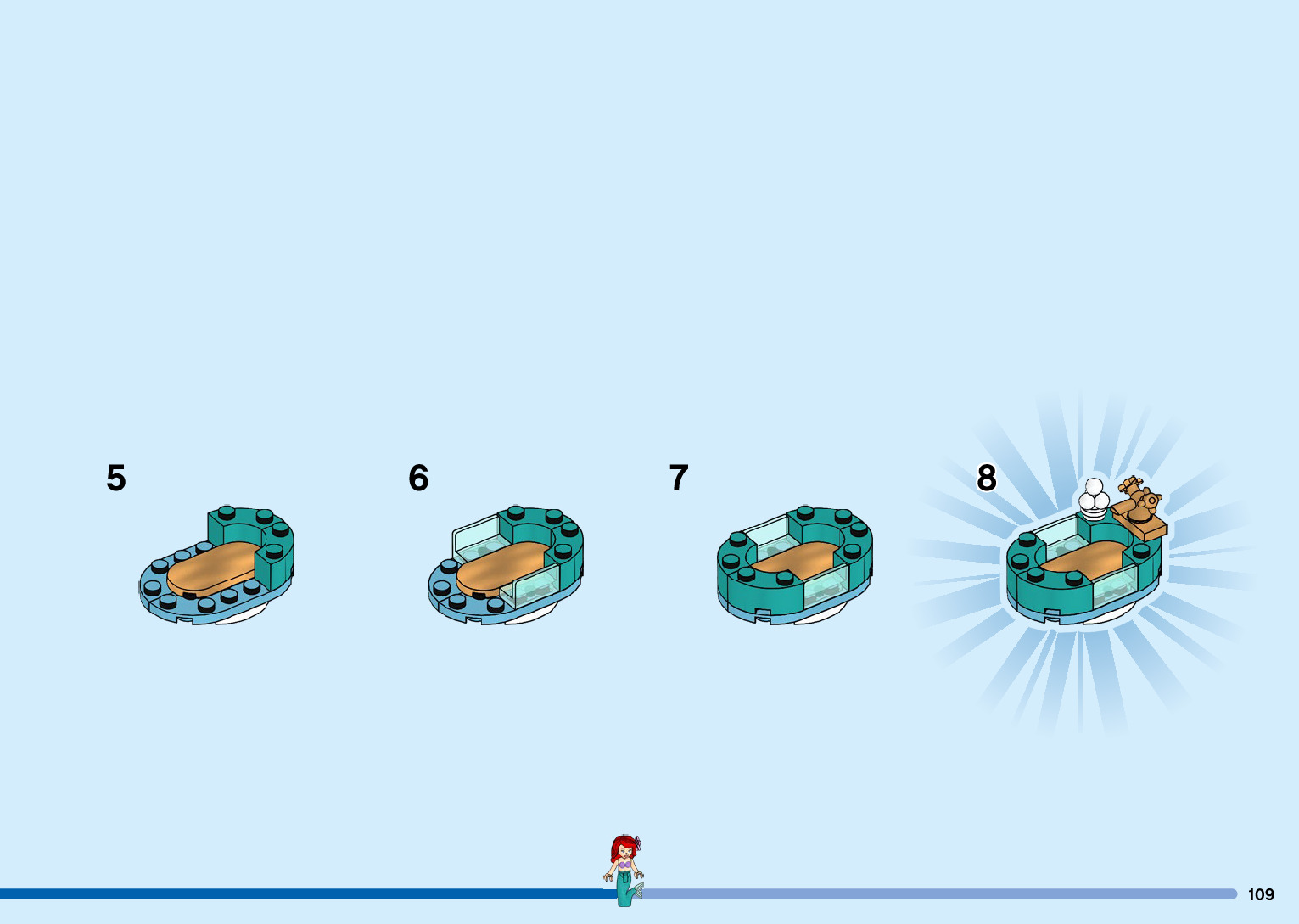 5

6

7

8

109