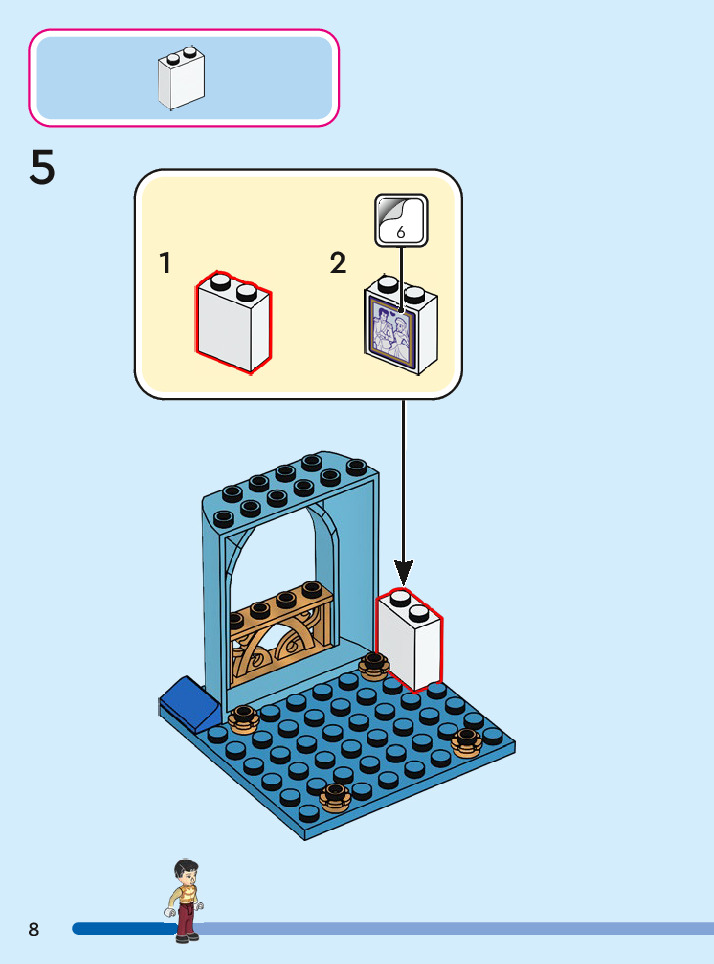 5

1

2

6

8