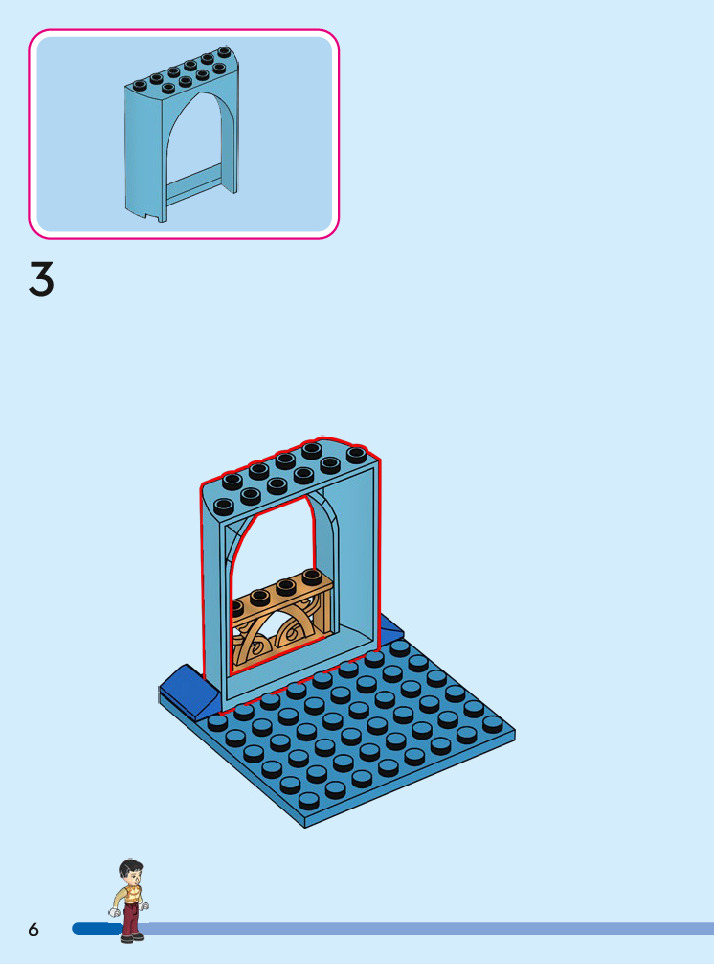 3

6