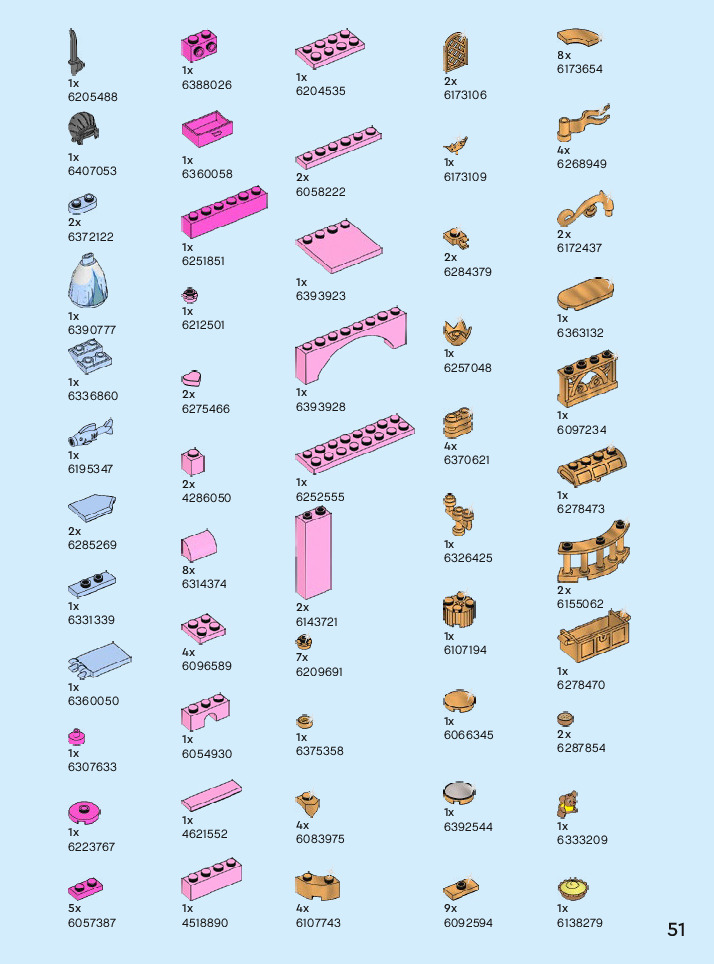 1x
6205488

1x
6407053

2x
6372122

1x
6390777

1x
6336860

1x
6195347

2x
6285269

1x
6331339

1x
6360050

1x
6307633

1x
6223767

5x
6057387

1x
6388026

1x
6360058

1x
6251851

1x
6212501

2x
6275466

2x
4286050

8x
6314374

4x
6096589

1x
6054930

1x
4621552

1x
4518890

1x
6204535

2x
6058222

1x
6393923

1x
6393928

1x
6252555

2x
6143721

7x
6209691

1x
6375358

4x
6083975

4x
6107743

2x
6173106

1x
6173109

2x
6284379

1x
6257048

4x
6370621

1x
6326425

1x
6107194

1x
6066345

1x
6392544

9x
6092594

8x
6173654

4x
6268949

2x
6172437

1x
6363132

1x
6097234

1x
6278473

2x
6155062

1x
6278470

2x
6287854

1x
6333209

1x
6138279

51