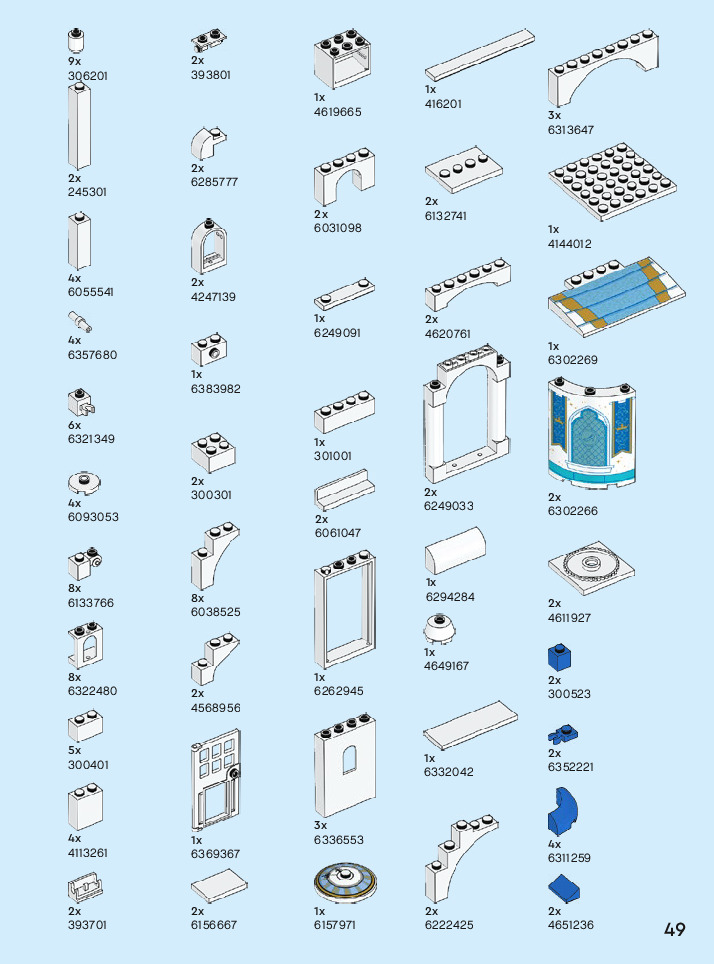 9x
306201

2x
245301

4x
6055541

4x
6357680

6x
6321349

4x
6093053

8x
6133766

8x
6322480

5x
300401

4x
4113261

2x
393701

2x
393801

2x
6285777

2x
4247139

1x
6383982

2x
300301

8x
6038525

2x
4568956

1x
6369367

2x
6156667

1x
4619665

2x
6031098

1x
6249091

1x
301001

2x
6061047

1x
6262945

3x
6336553

1x
6157971

1x
416201

2x
6132741

2x
4620761

2x
6249033

1x
6294284

1x
4649167

1x
6332042

2x
6222425

3x
6313647

1x
4144012

1x
6302269

2x
6302266

2x
4611927

2x
300523

2x
6352221

4x
6311259

2x
4651236

49