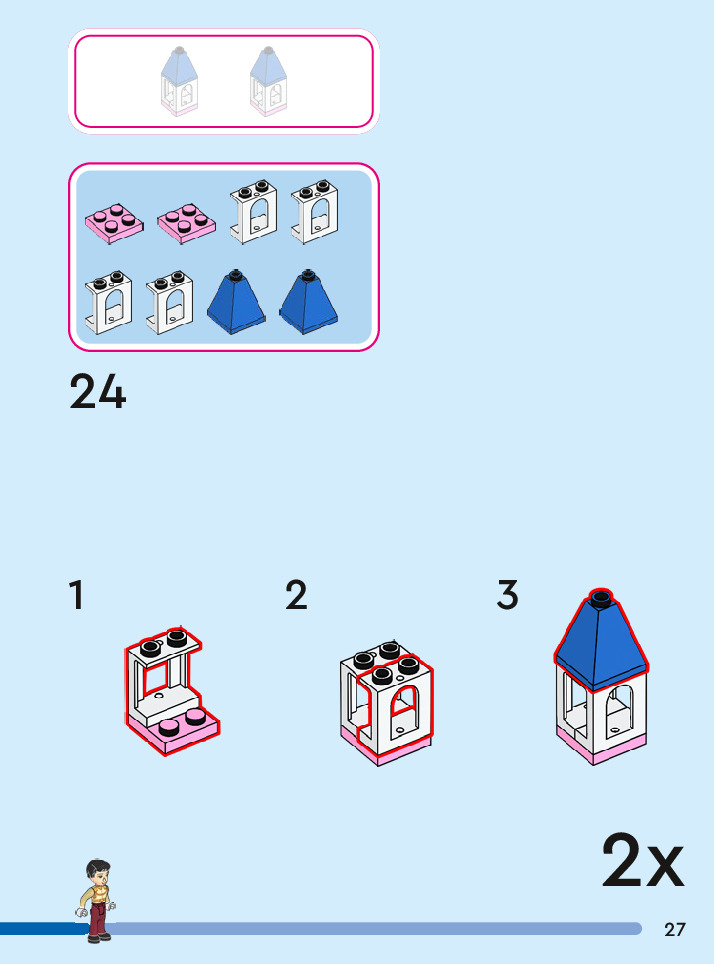 24

1

2

3

2x

27