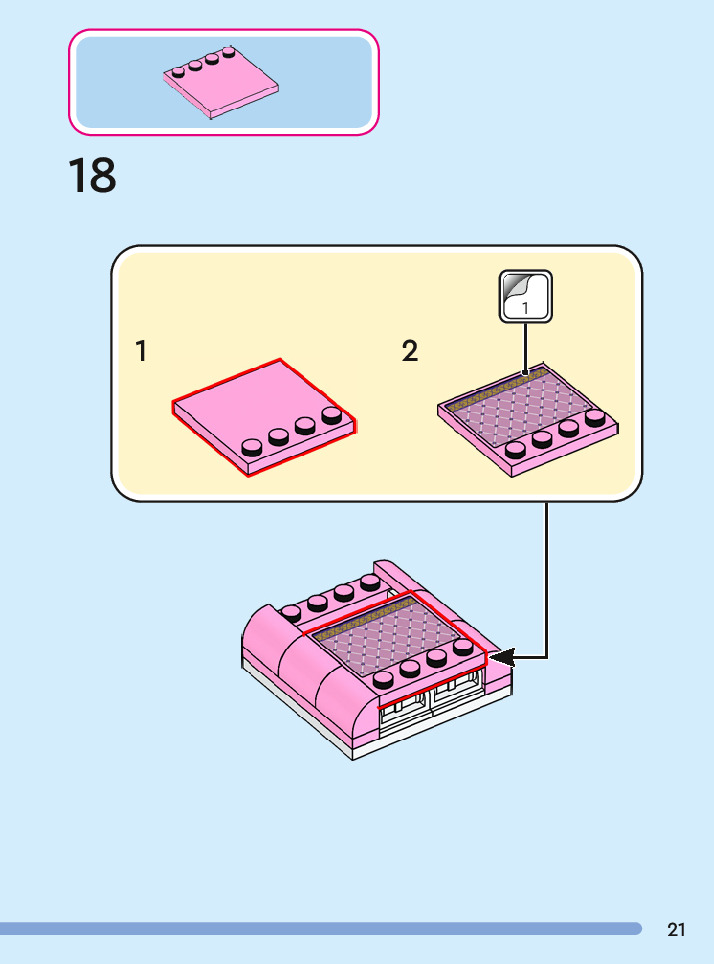 18

1

2

1

21