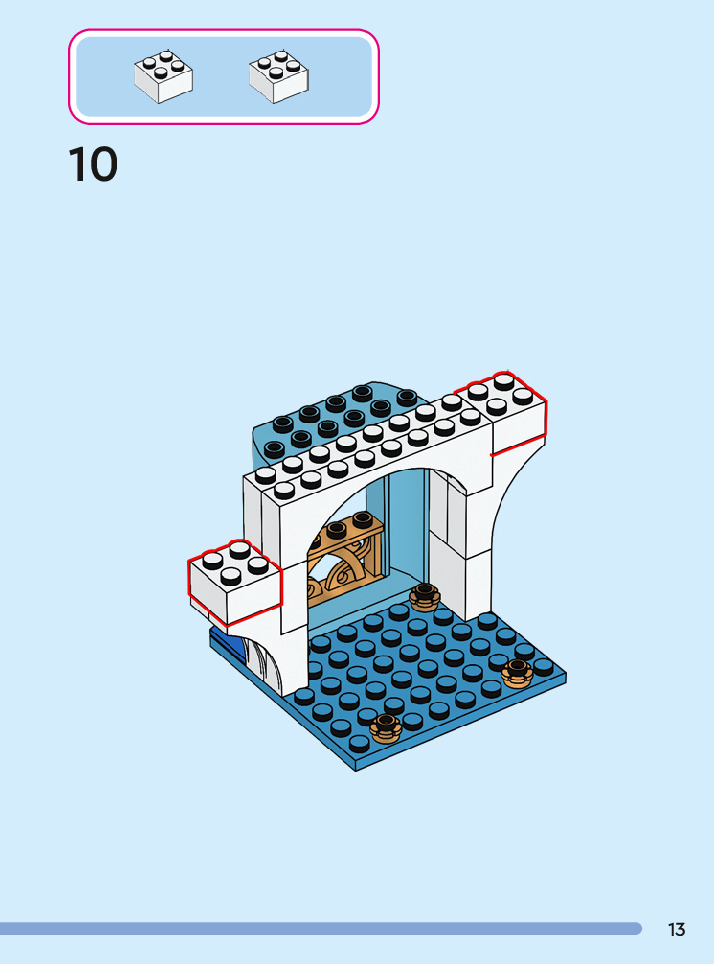 10

13