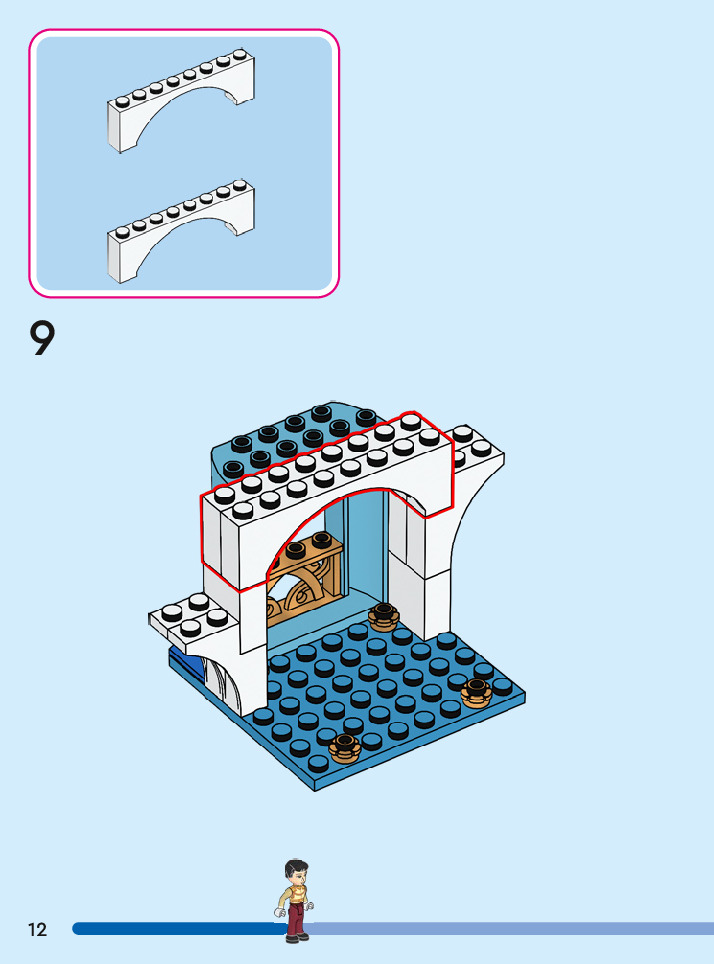 9

12