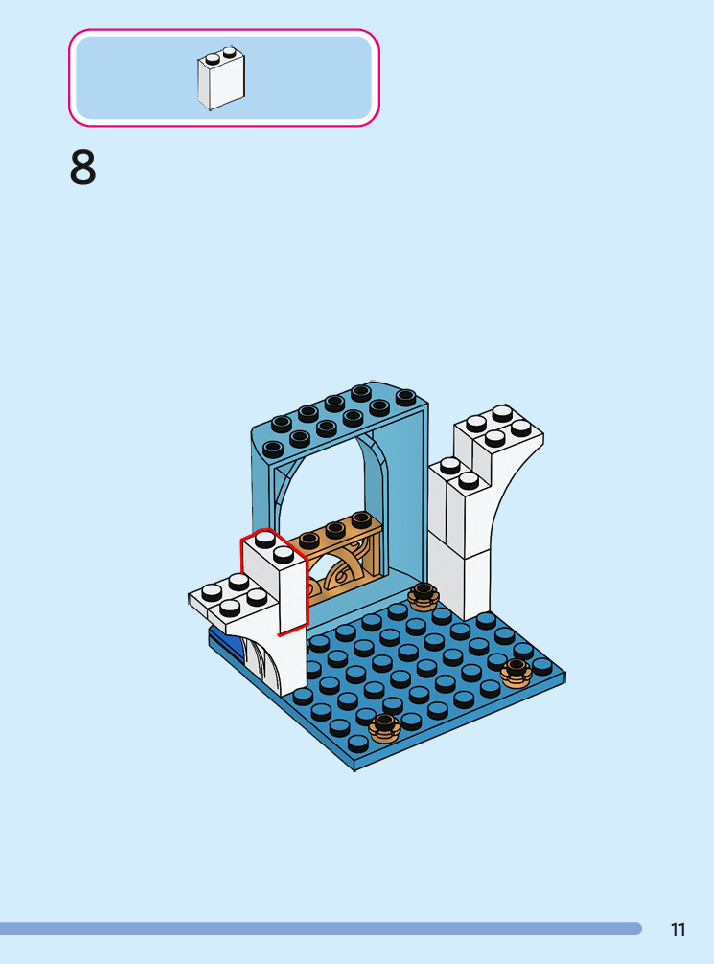 8

11