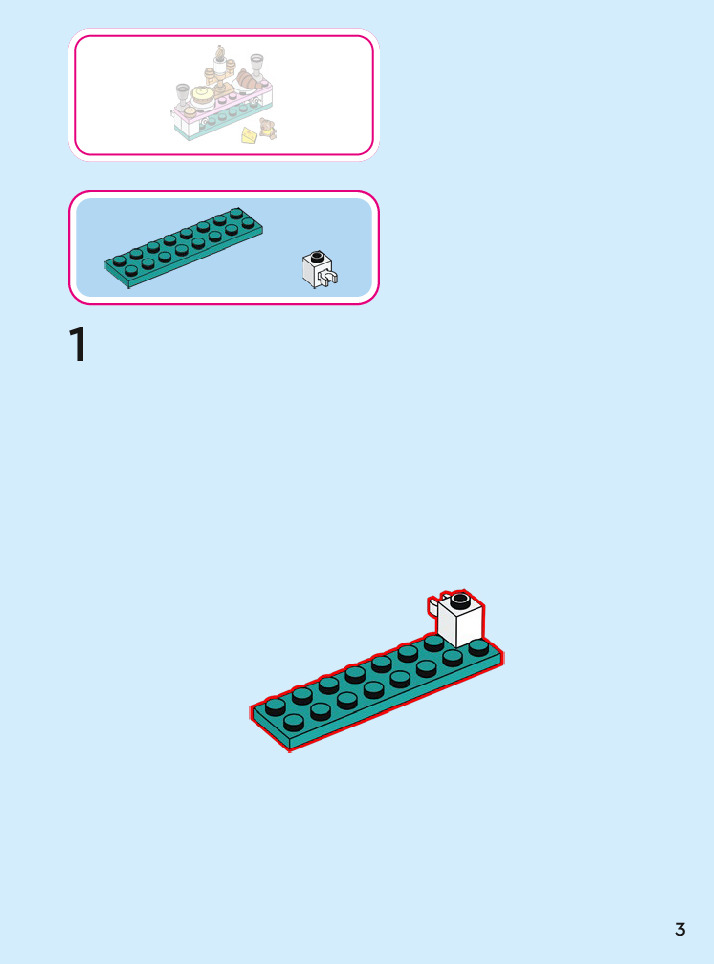 1

3