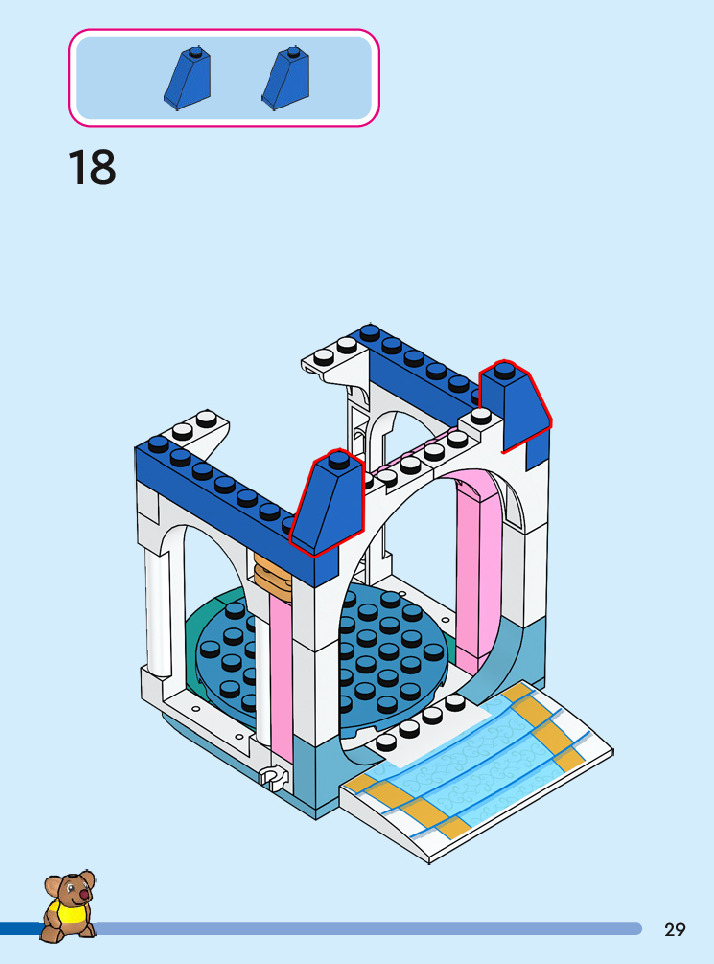 18

29