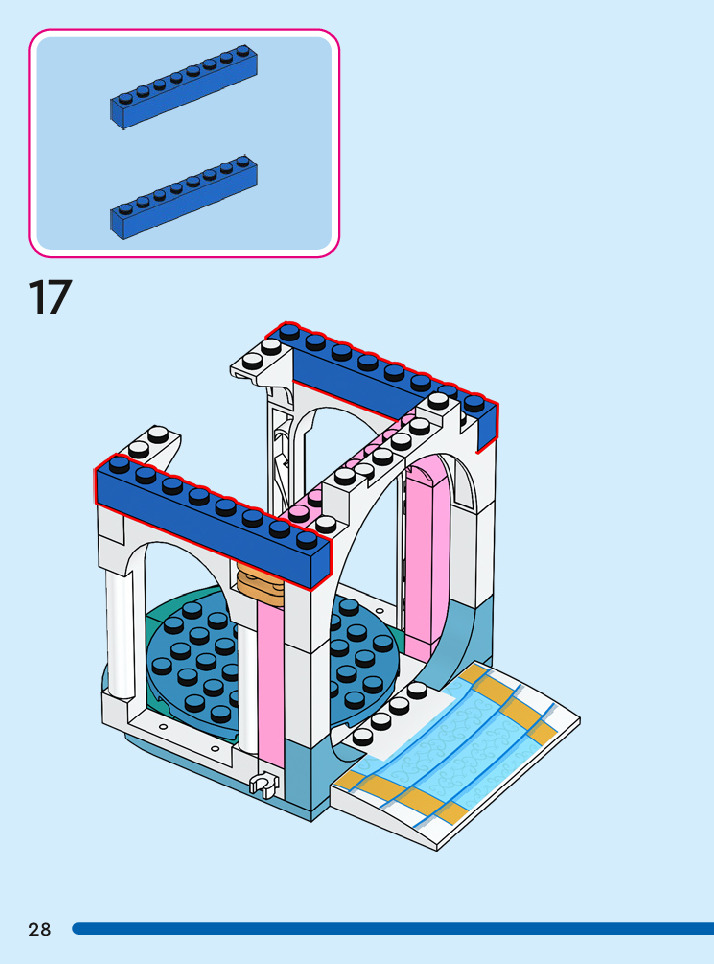 17

28