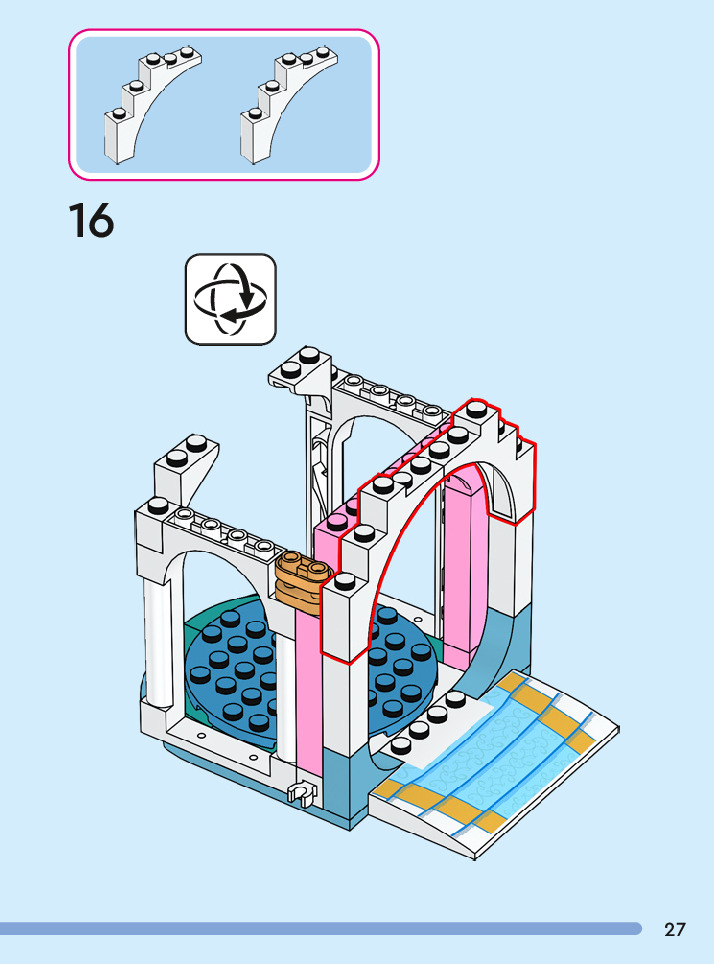 16

27