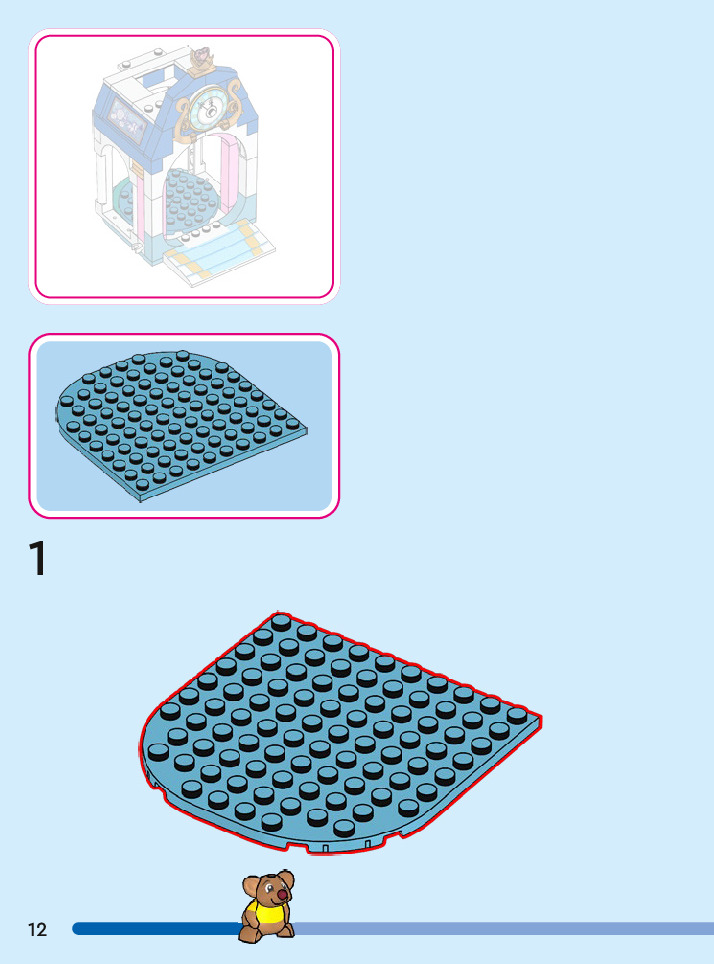 1

12