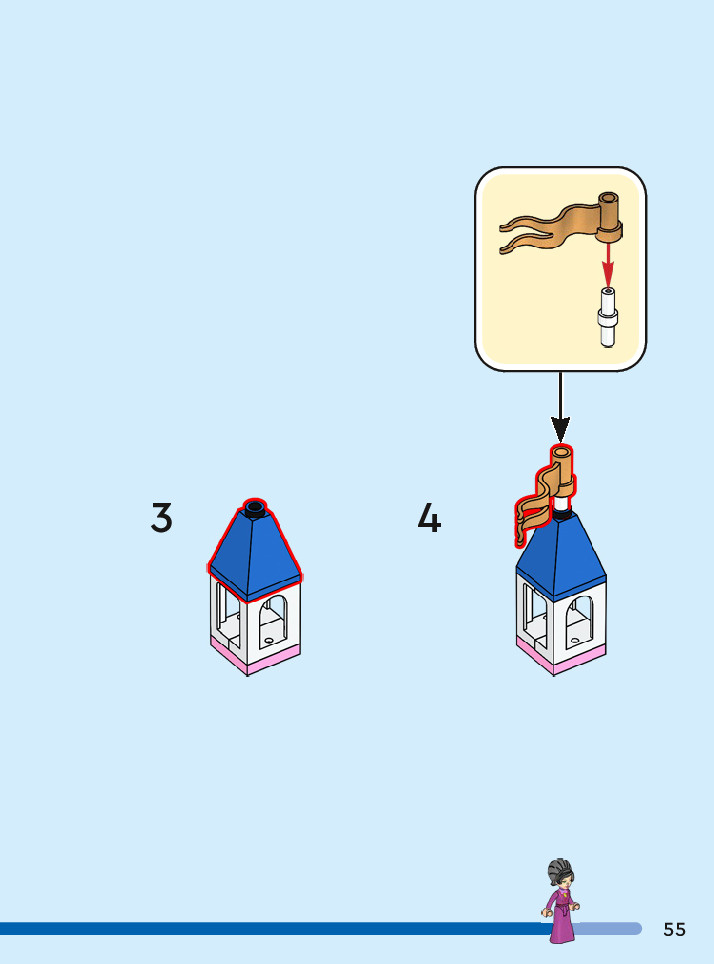 3

4

55