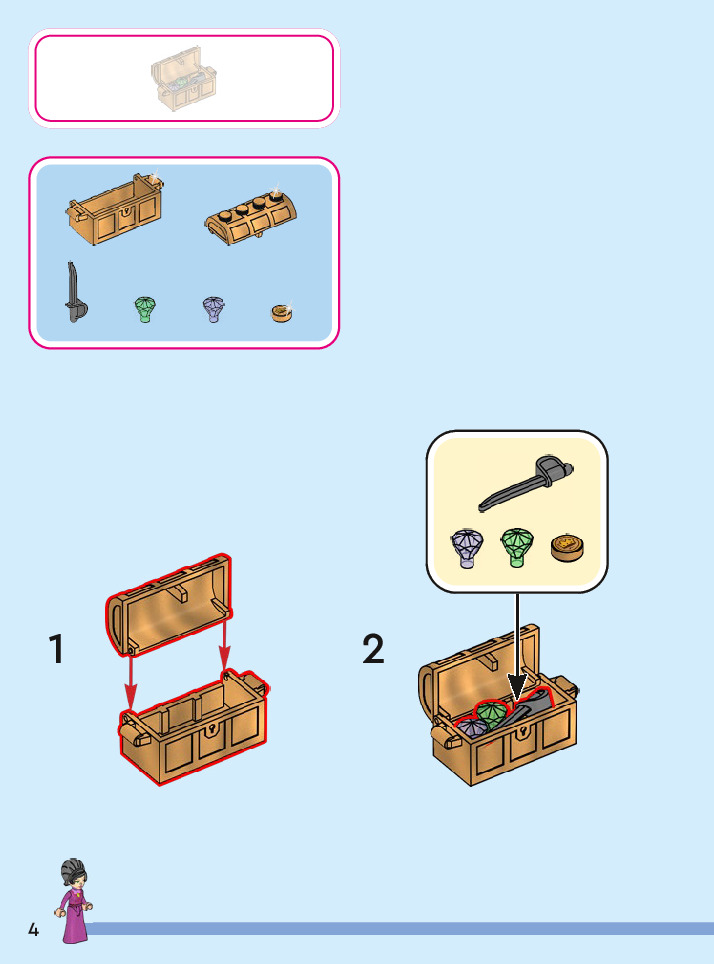 1

2

4