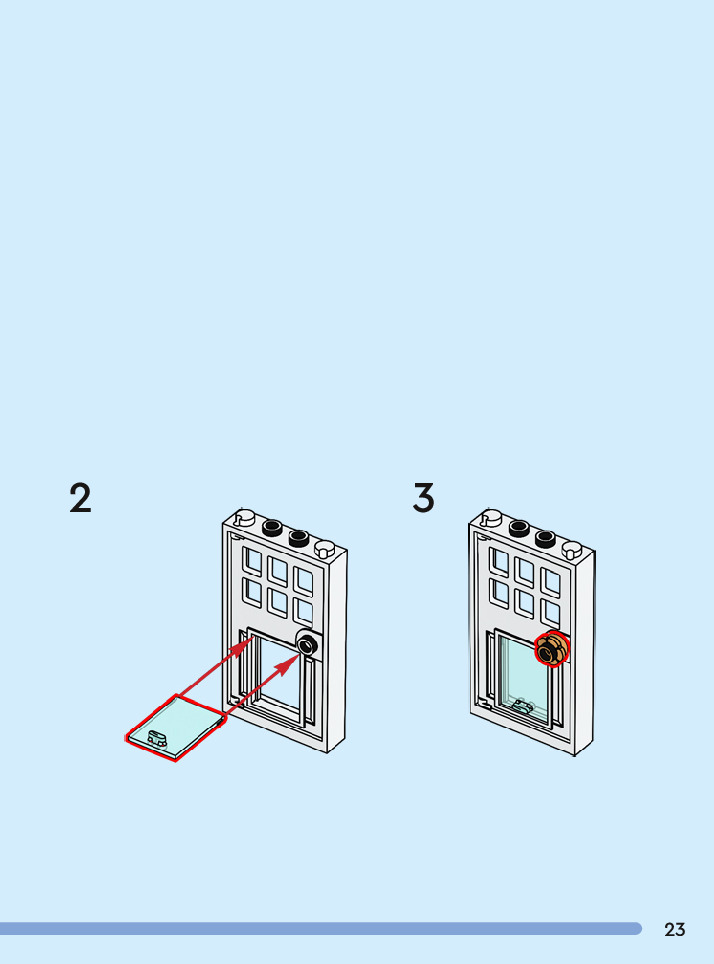 2

3

23