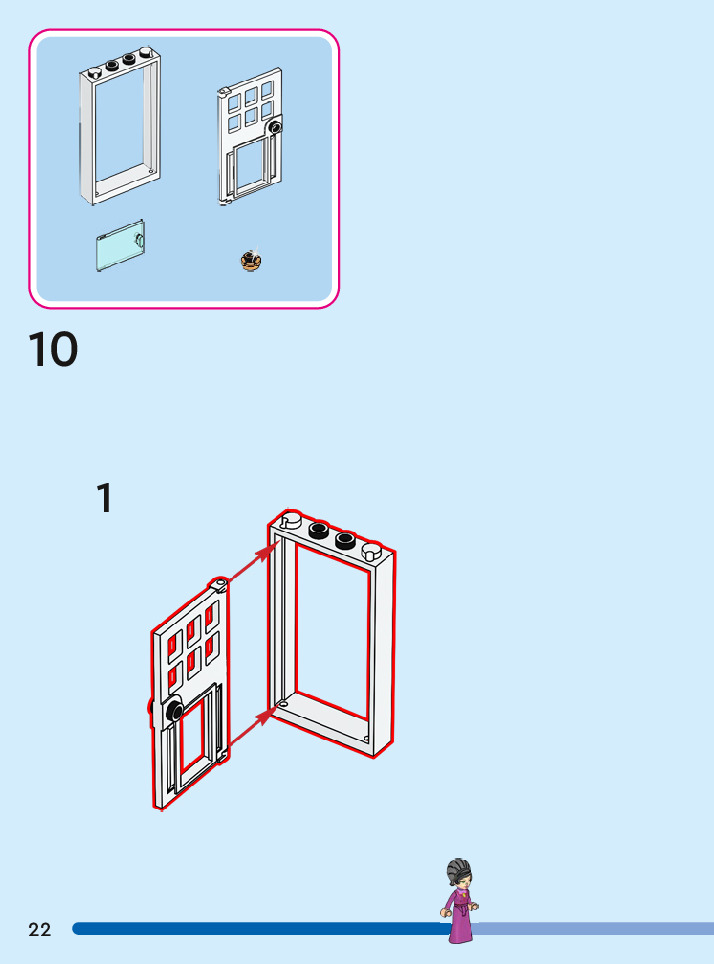 10

1

22