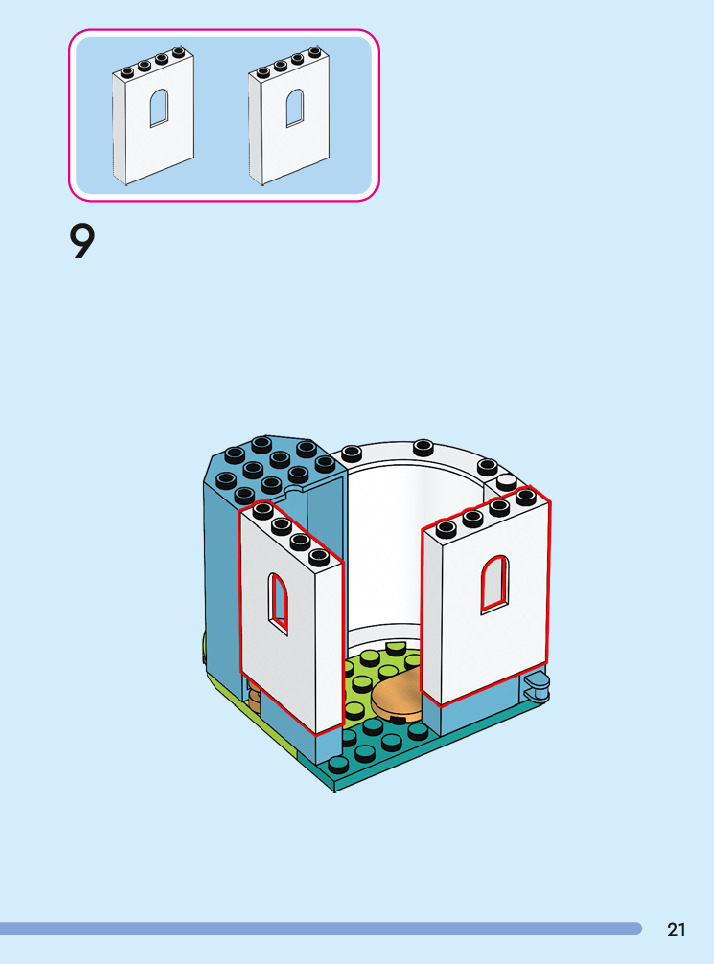 9

21