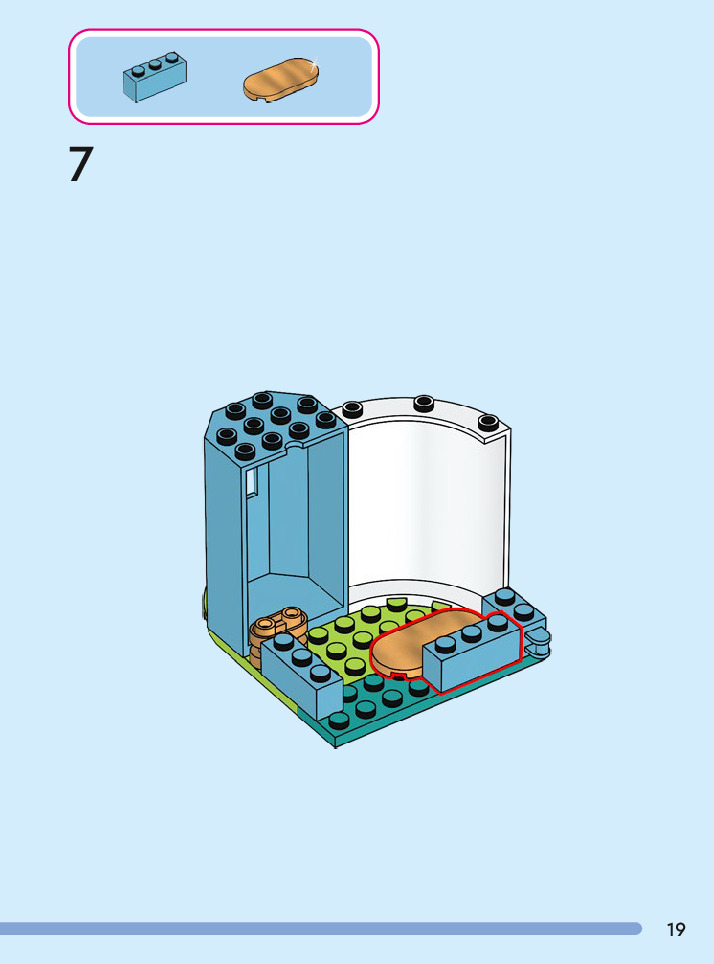 7

19