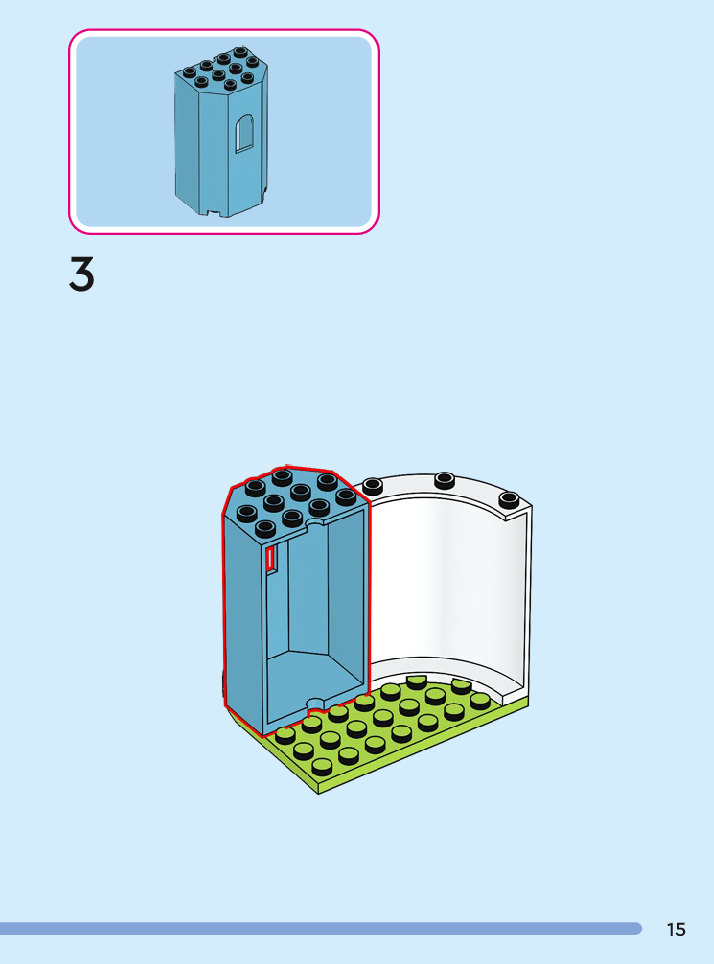 3

15