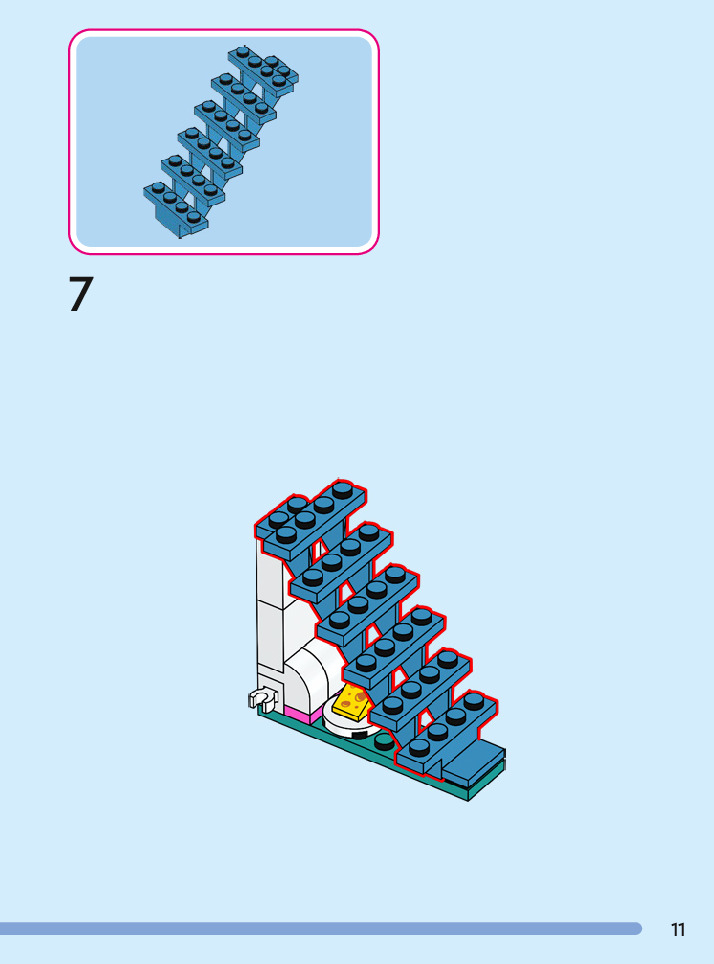 7

11