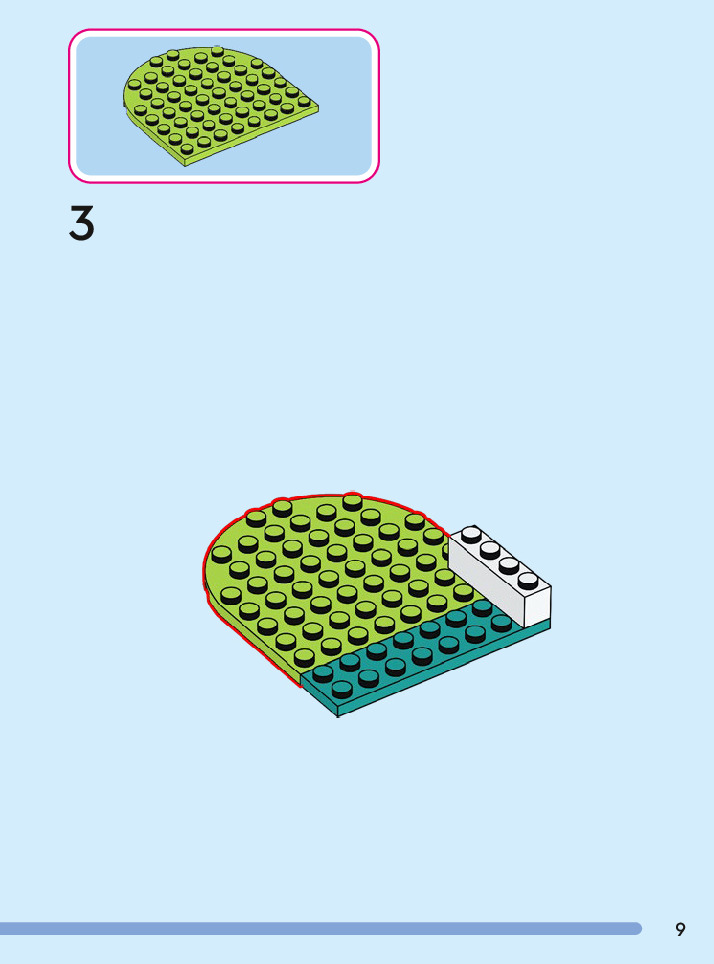 3

9