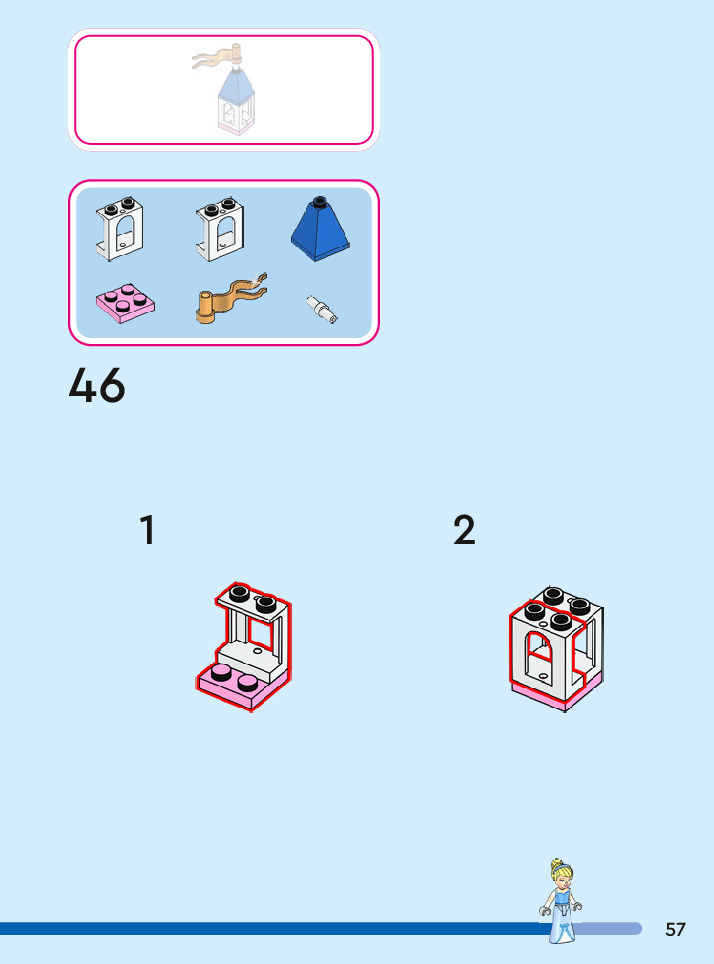 46

1

2

57